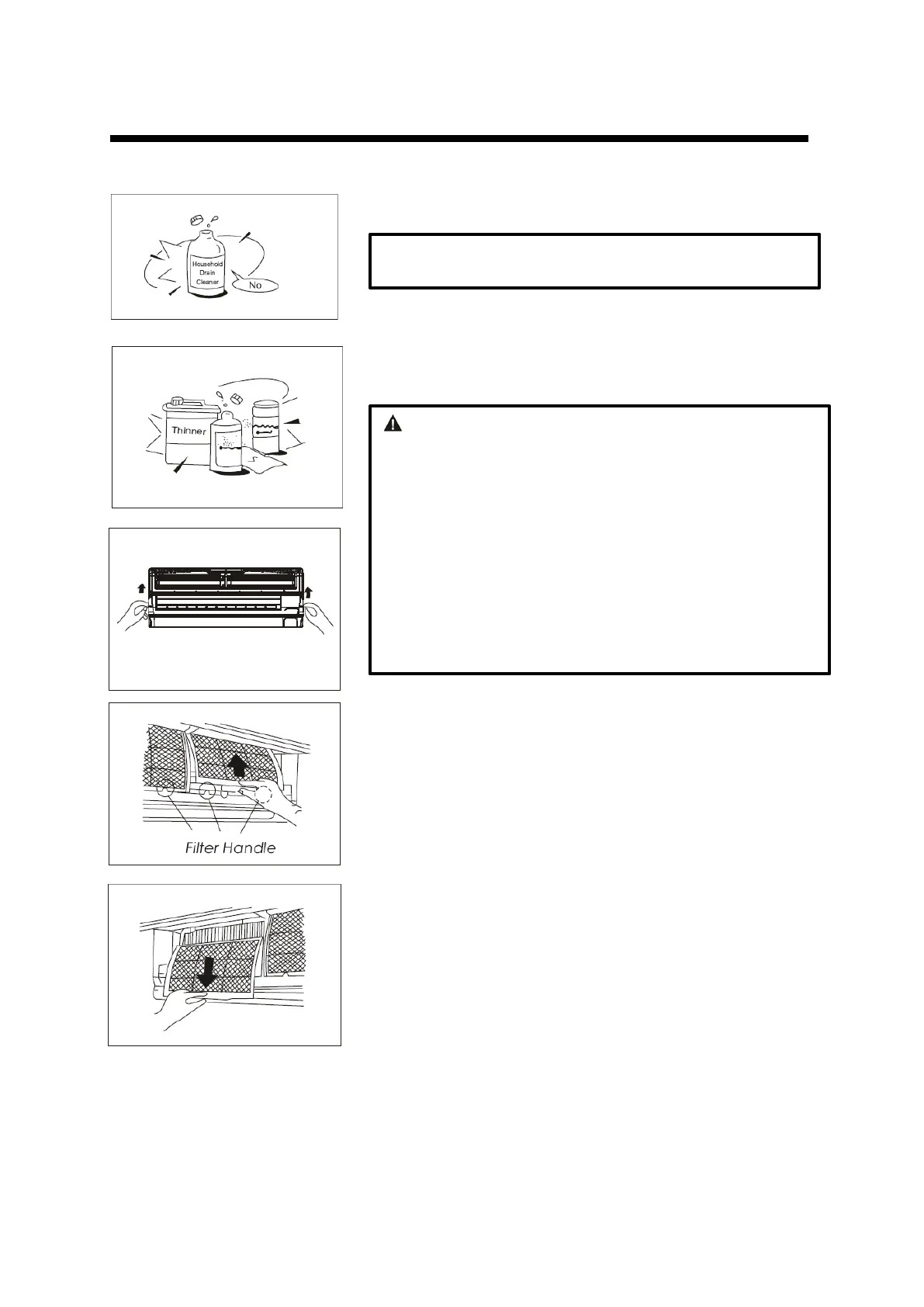 Household Drain Cleaner

No

Thinner

Filter Handle