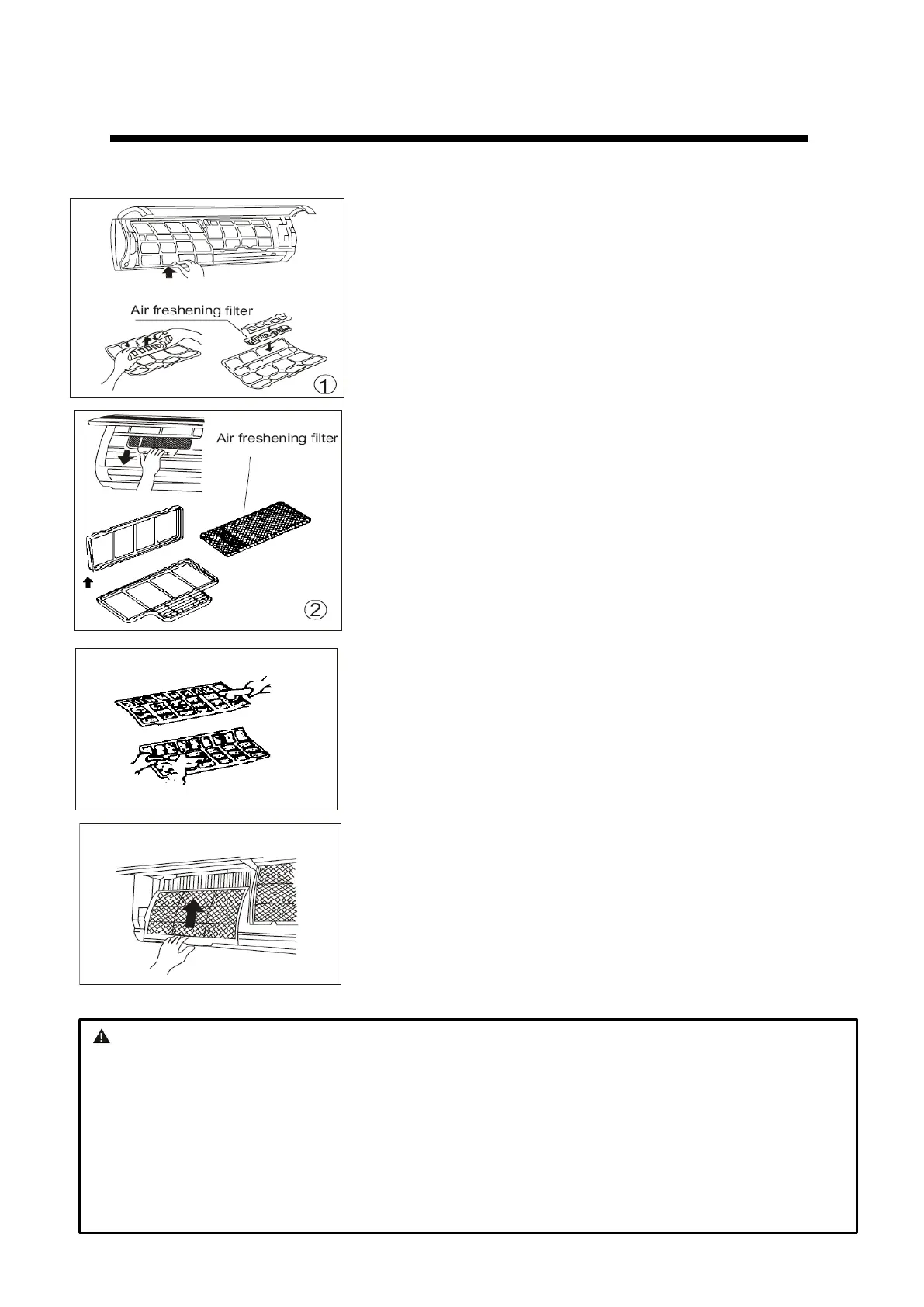 Air freshening filter

①

Air freshening filter

②