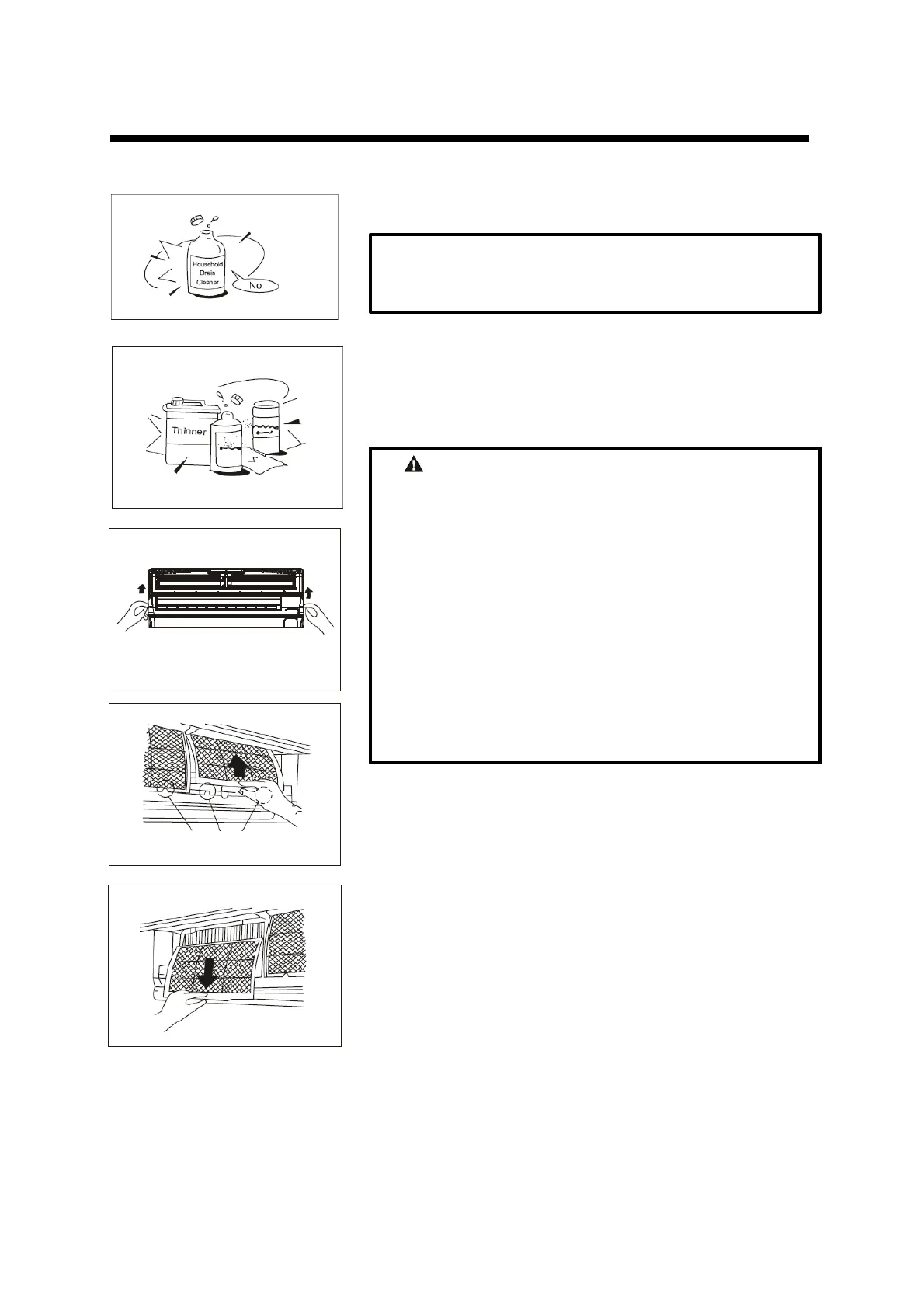 Household Drain Cleaner

No

Thinner