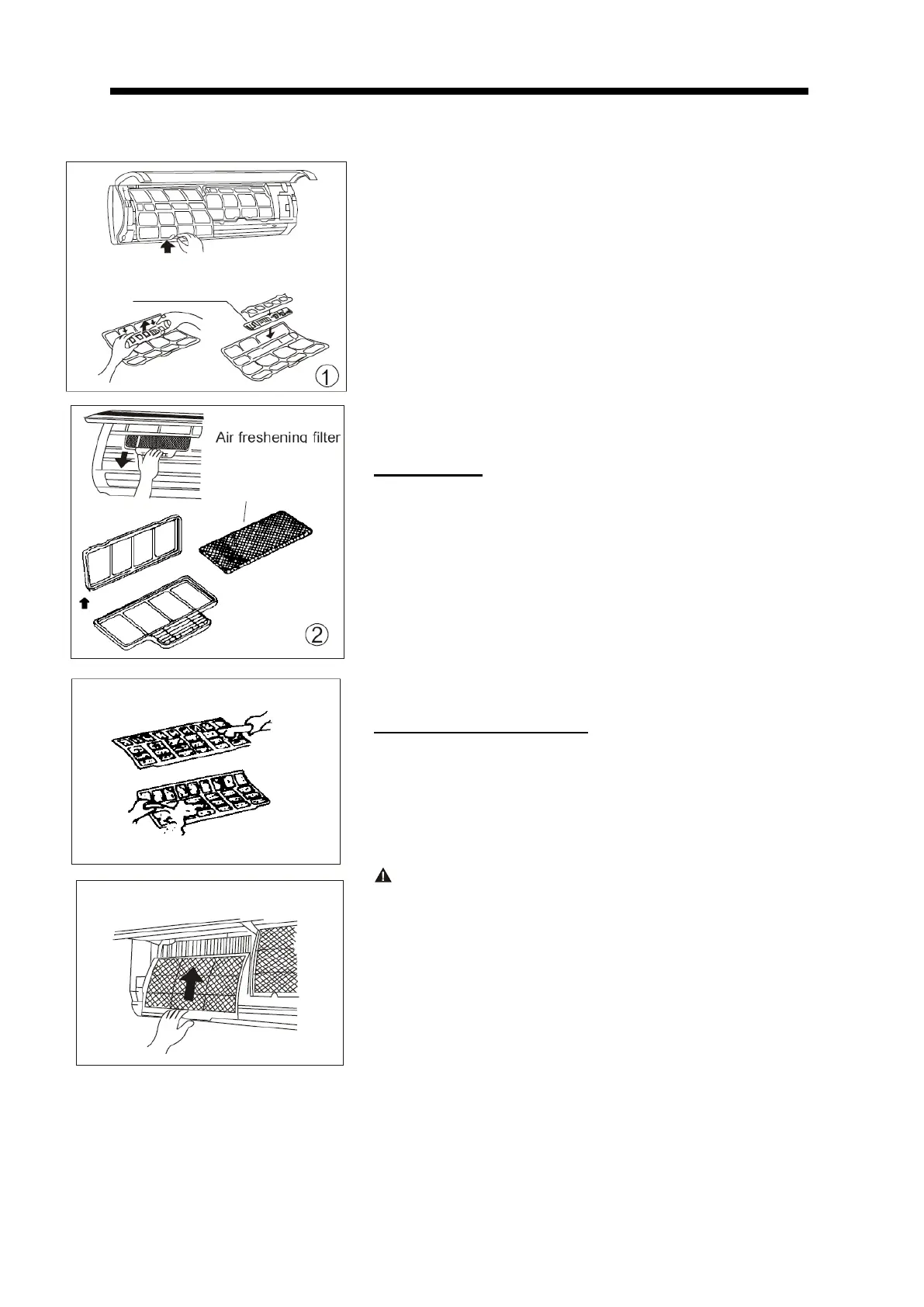 1

Air freshening filter

2