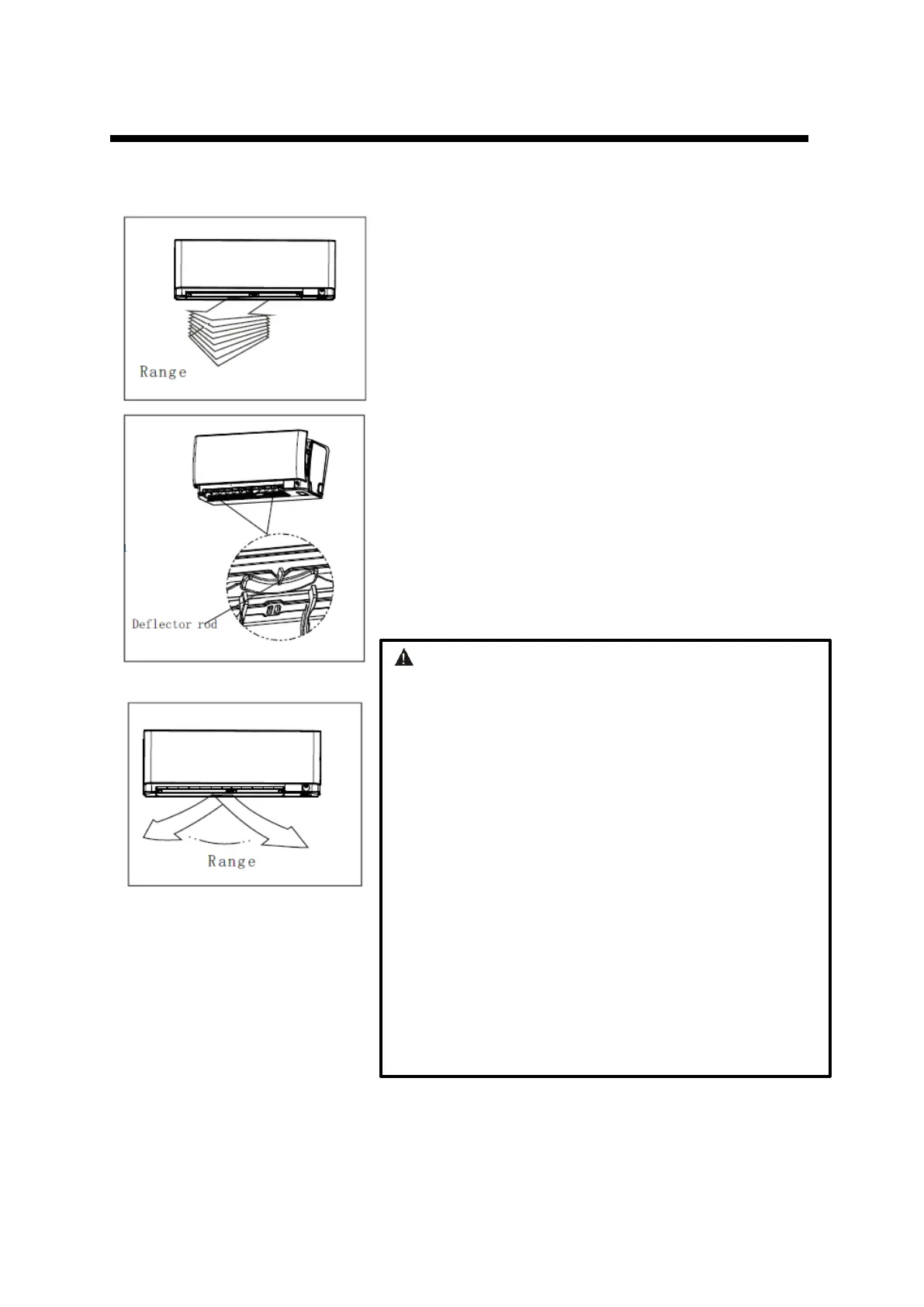 Range

Deflector rod

Range