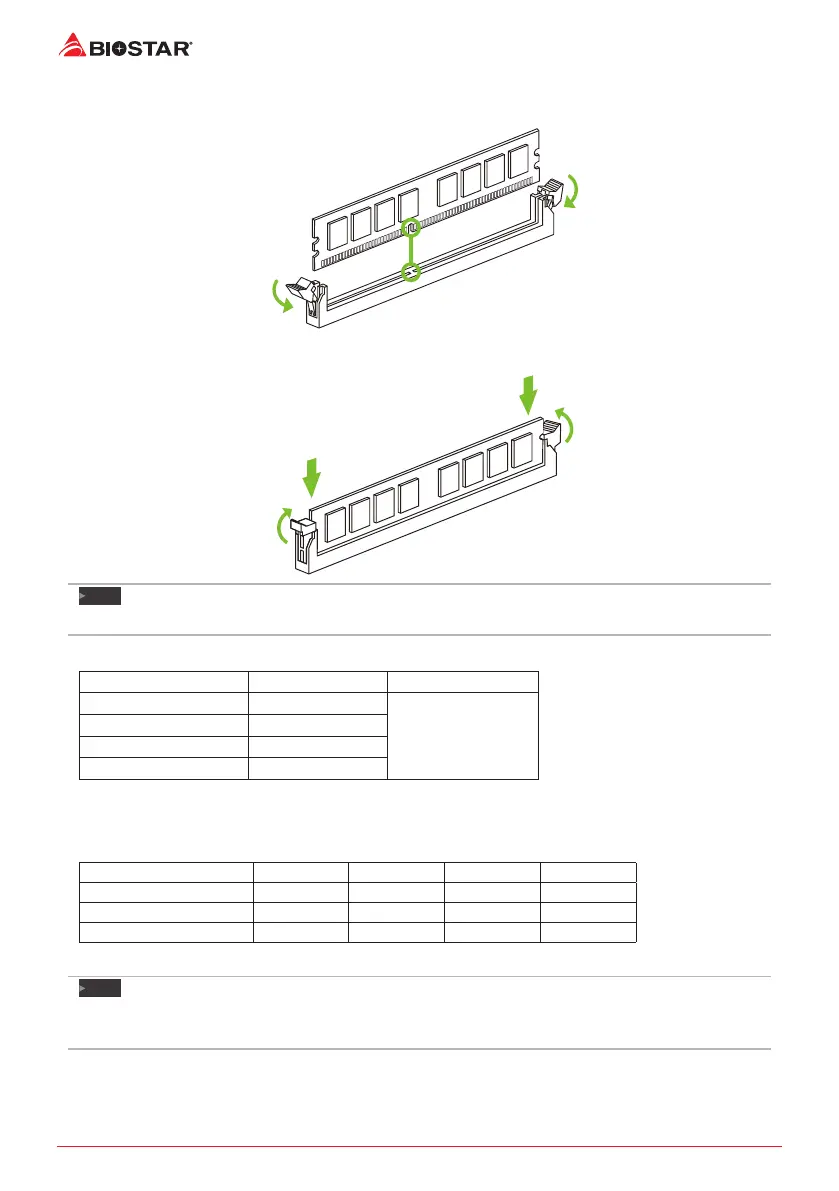 BIOSTAR