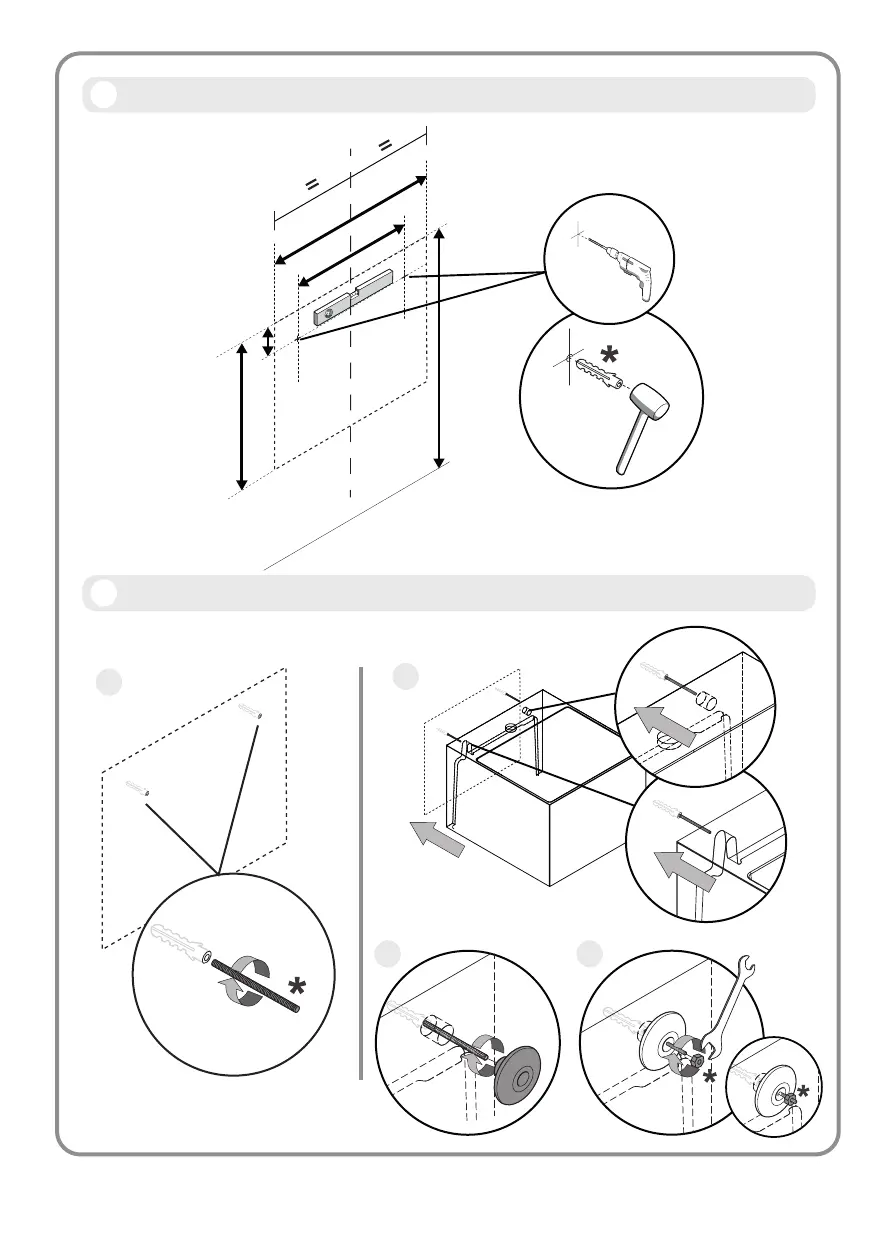 =
=
*
*
*
*