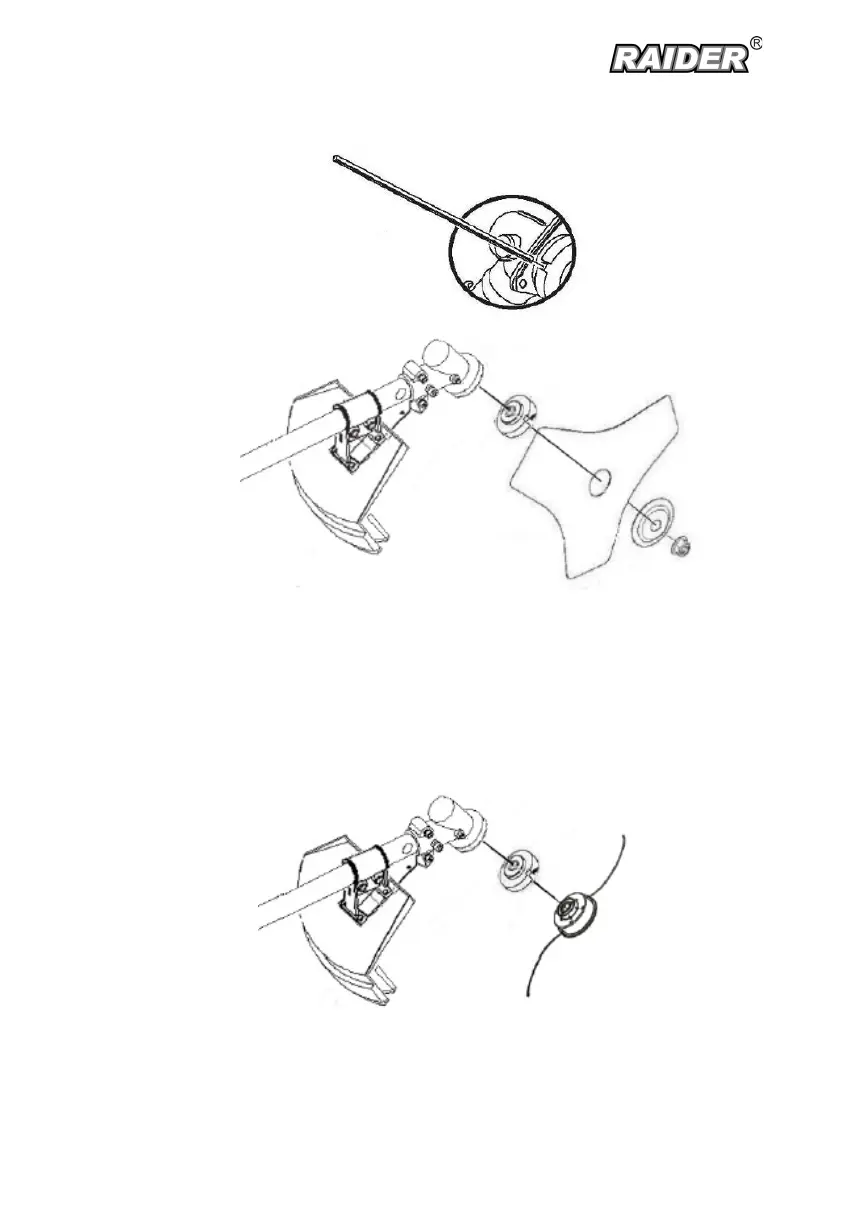 RAIDER®