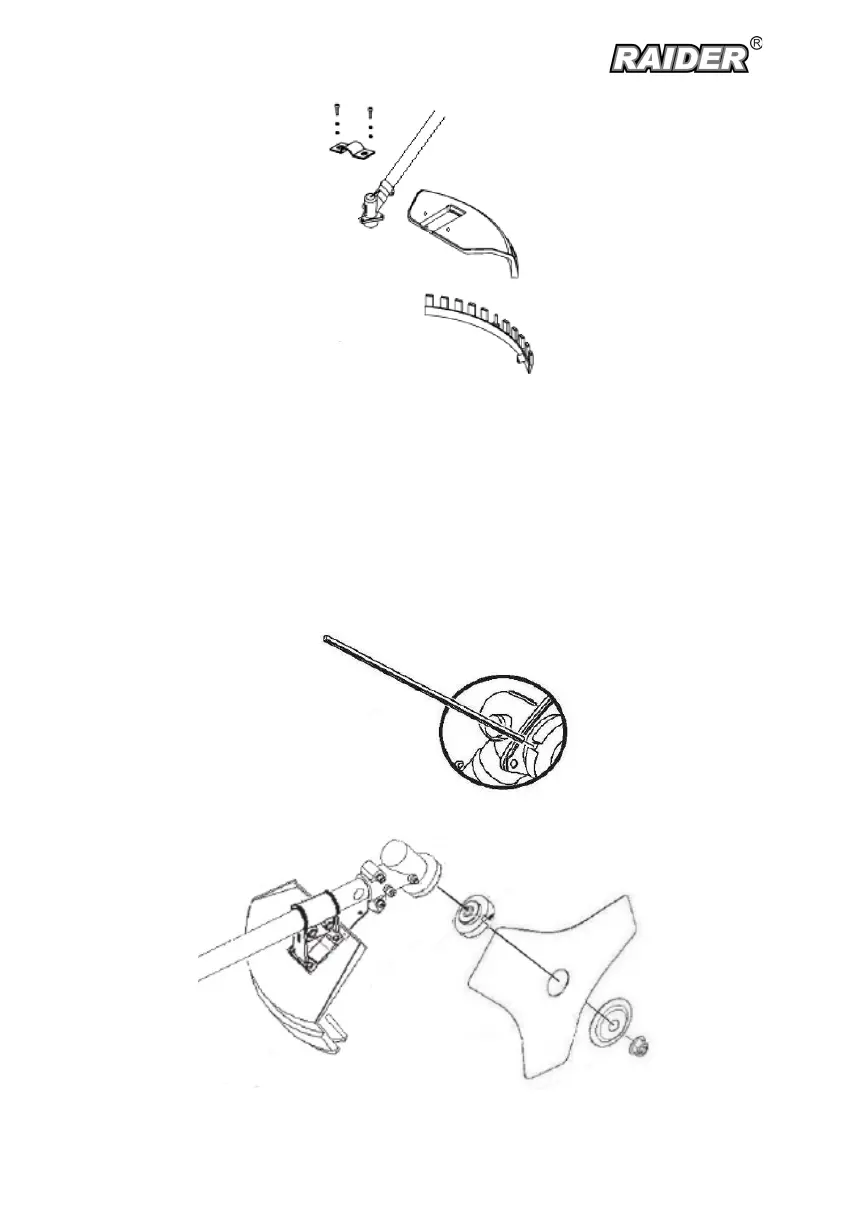 RAIDER®