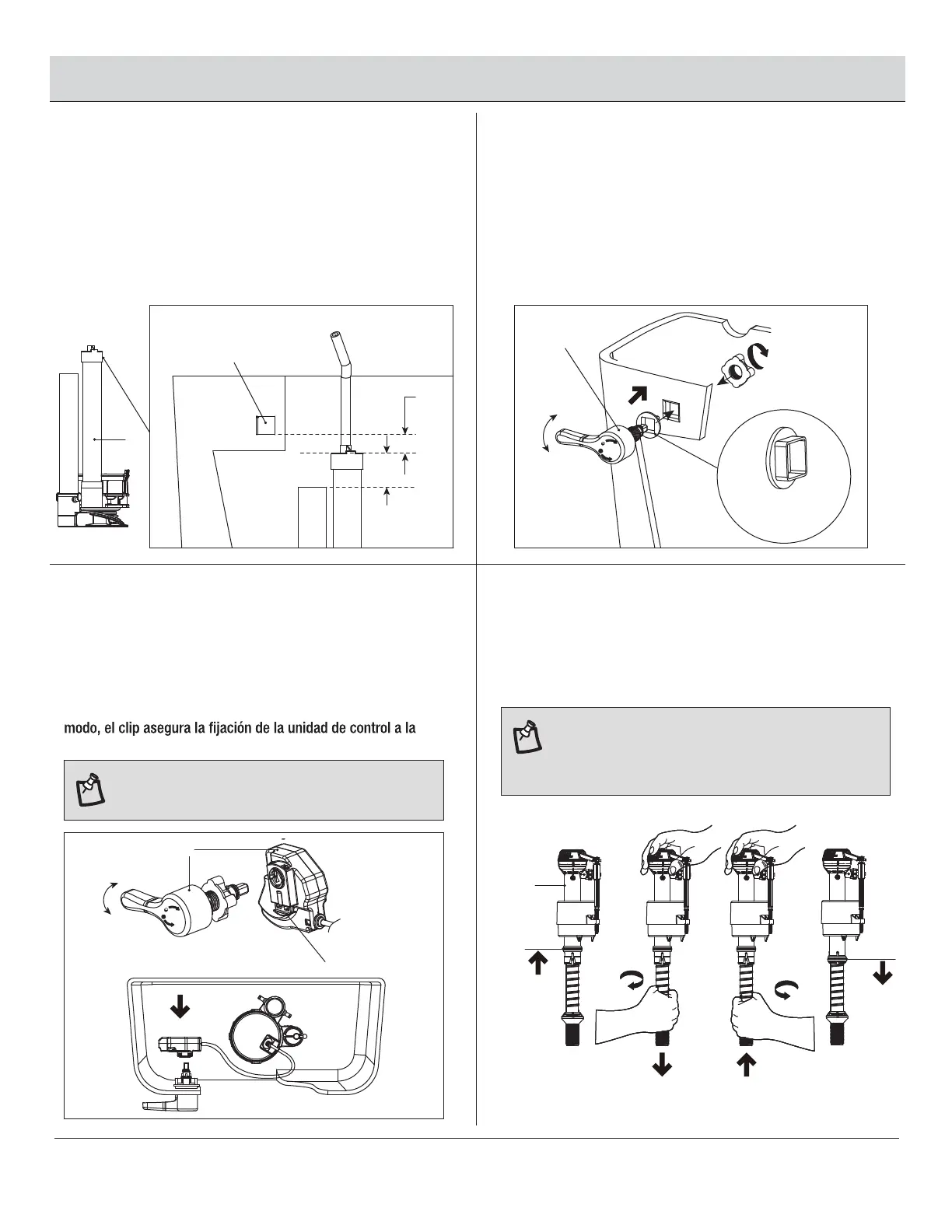 modo, el clip asegura la fijación de la unidad de control a la