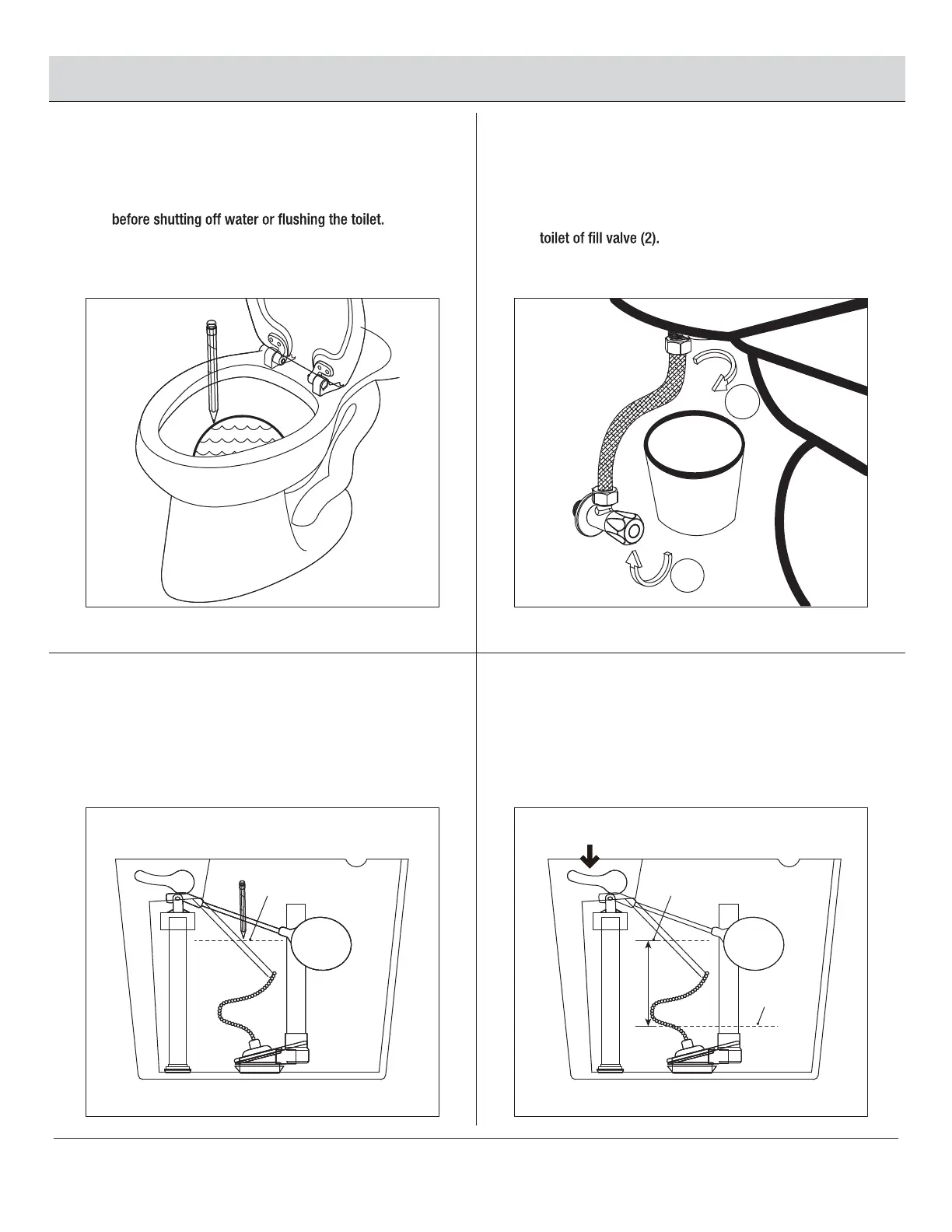 before shutting off water or flushing the toilet.

toilet of fill valve (2).