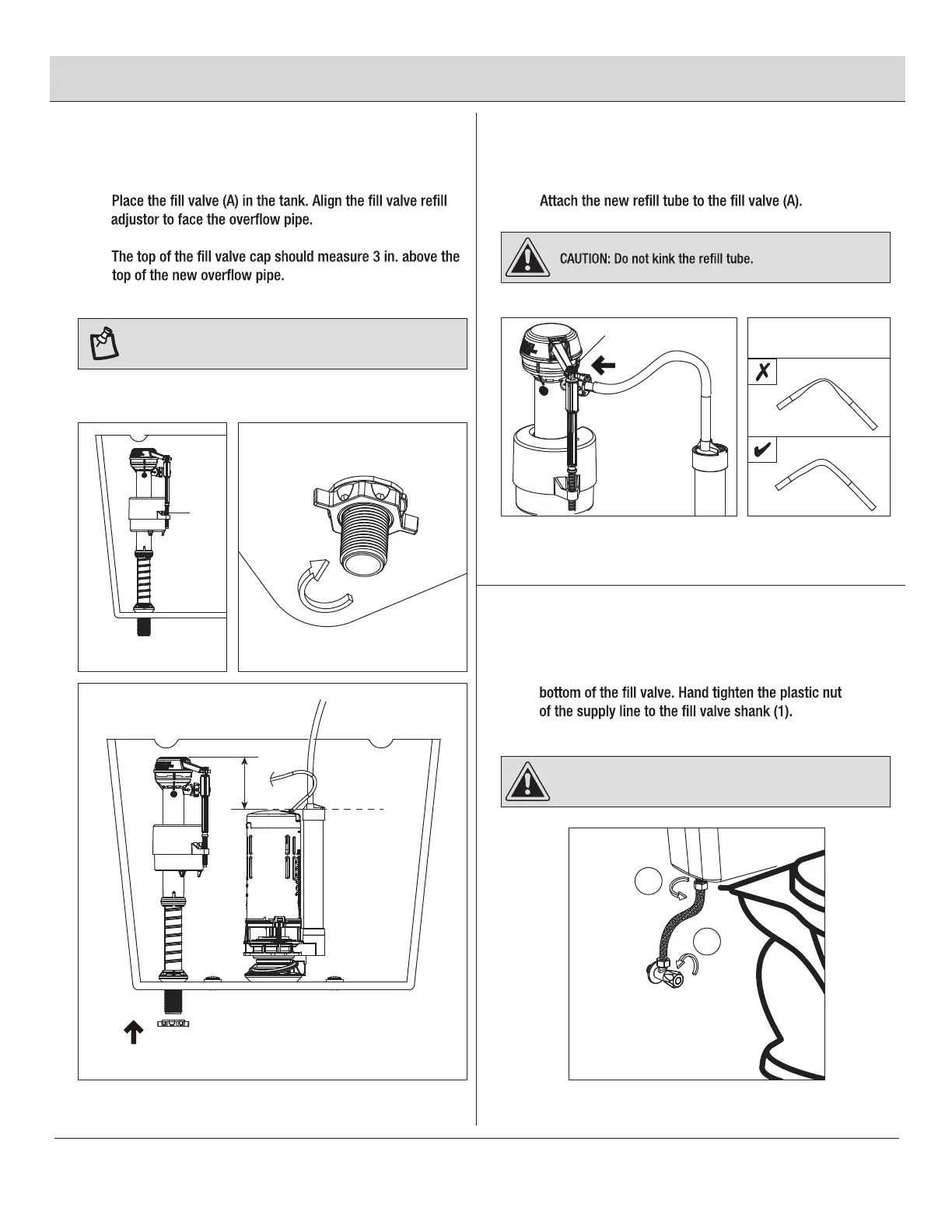 Place the fill valve (A) in the tank. Align the fill valve refill adjustor to face the overflow pipe.

The top of the fill valve cap should measure 3 in. above the top of the new overflow pipe.

Attach the new refill tube to the fill valve (A).

CAUTION: Do not kink the refill tube.

bottom of the fill valve. Hand tighten the plastic nut of the supply line to the fill valve shank (1).