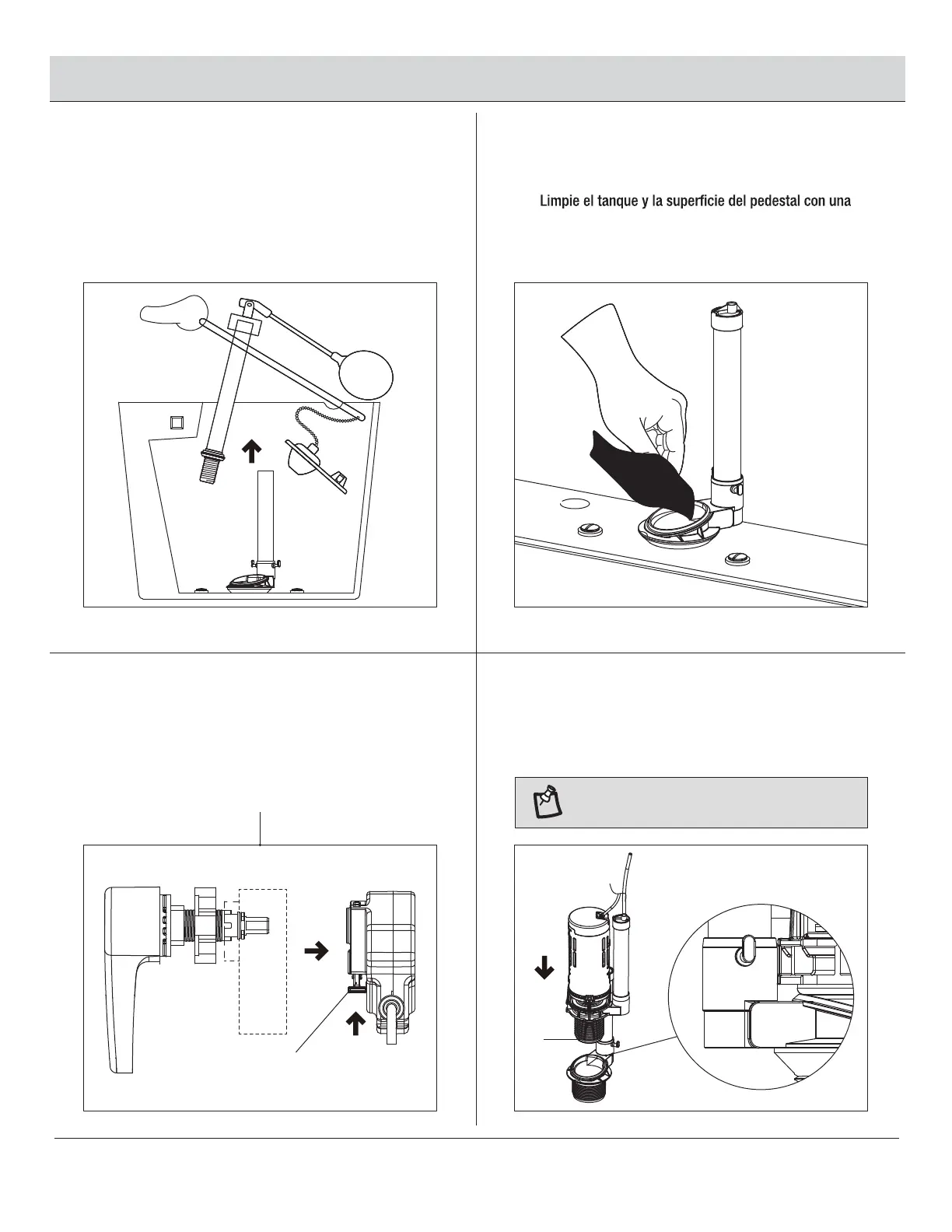 Limpie el tanque y la superficie del pedestal con una