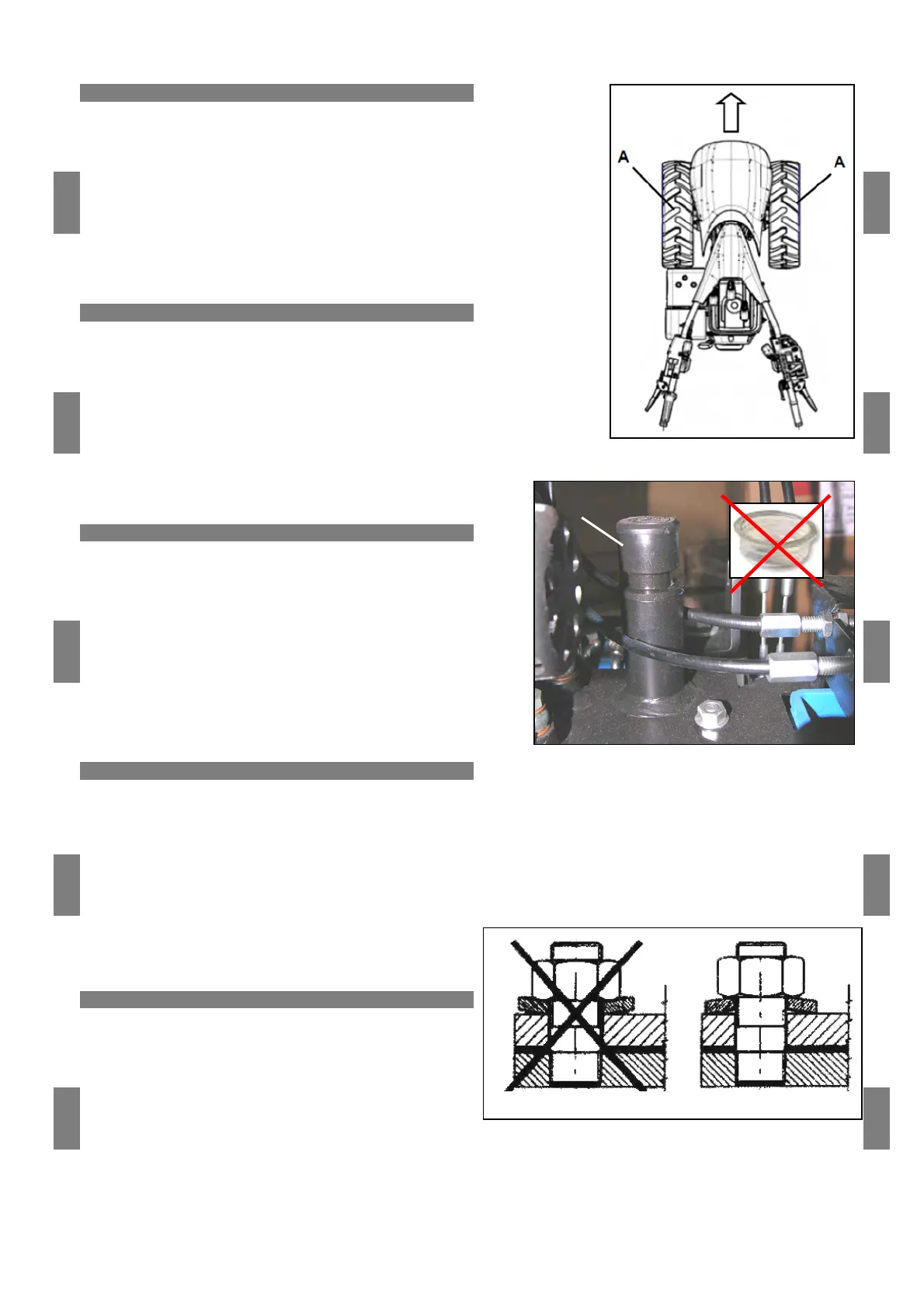 A

A