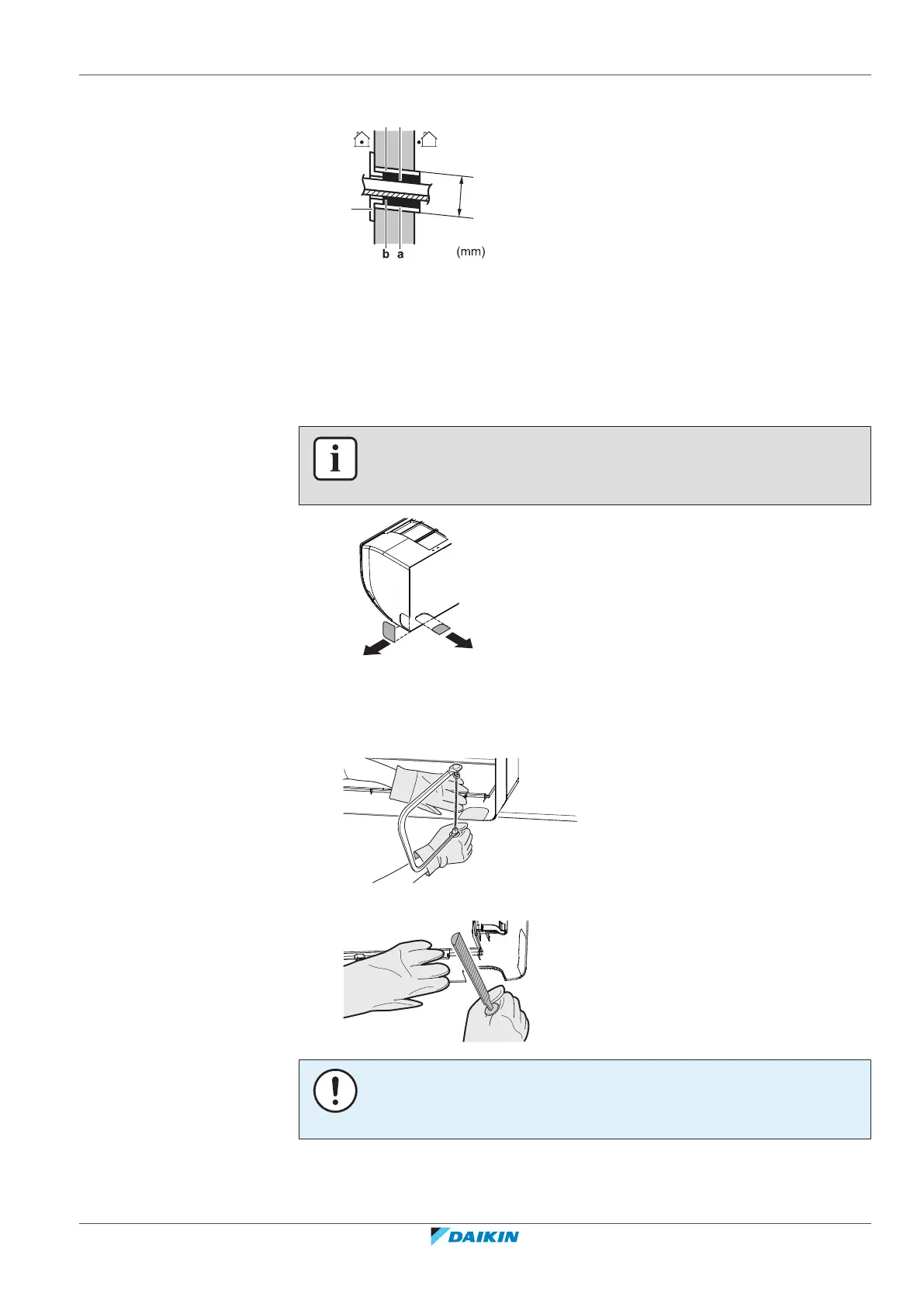 b a (mm)

DAIKIN