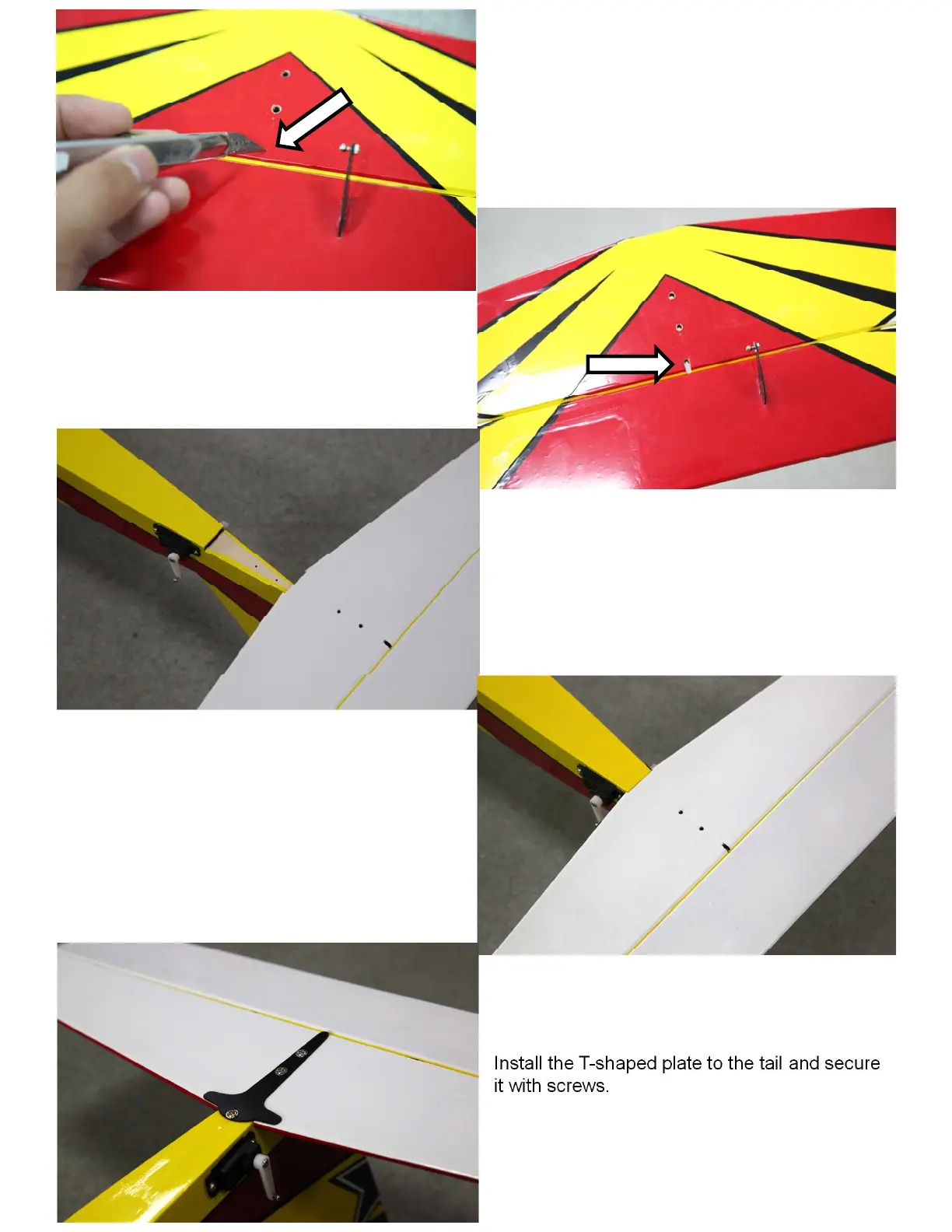 Install the T-shaped plate to the tail and secure it with screws.