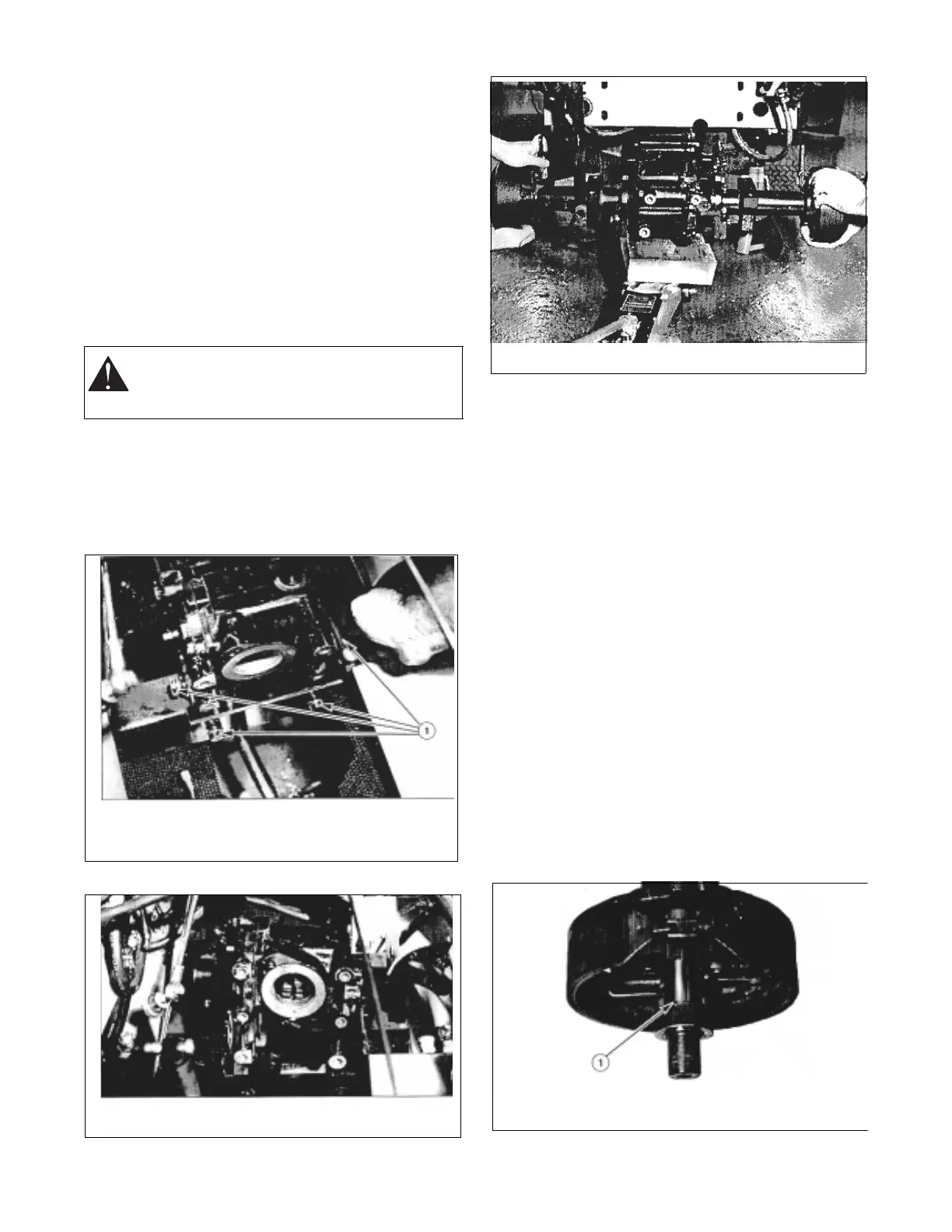 1

1