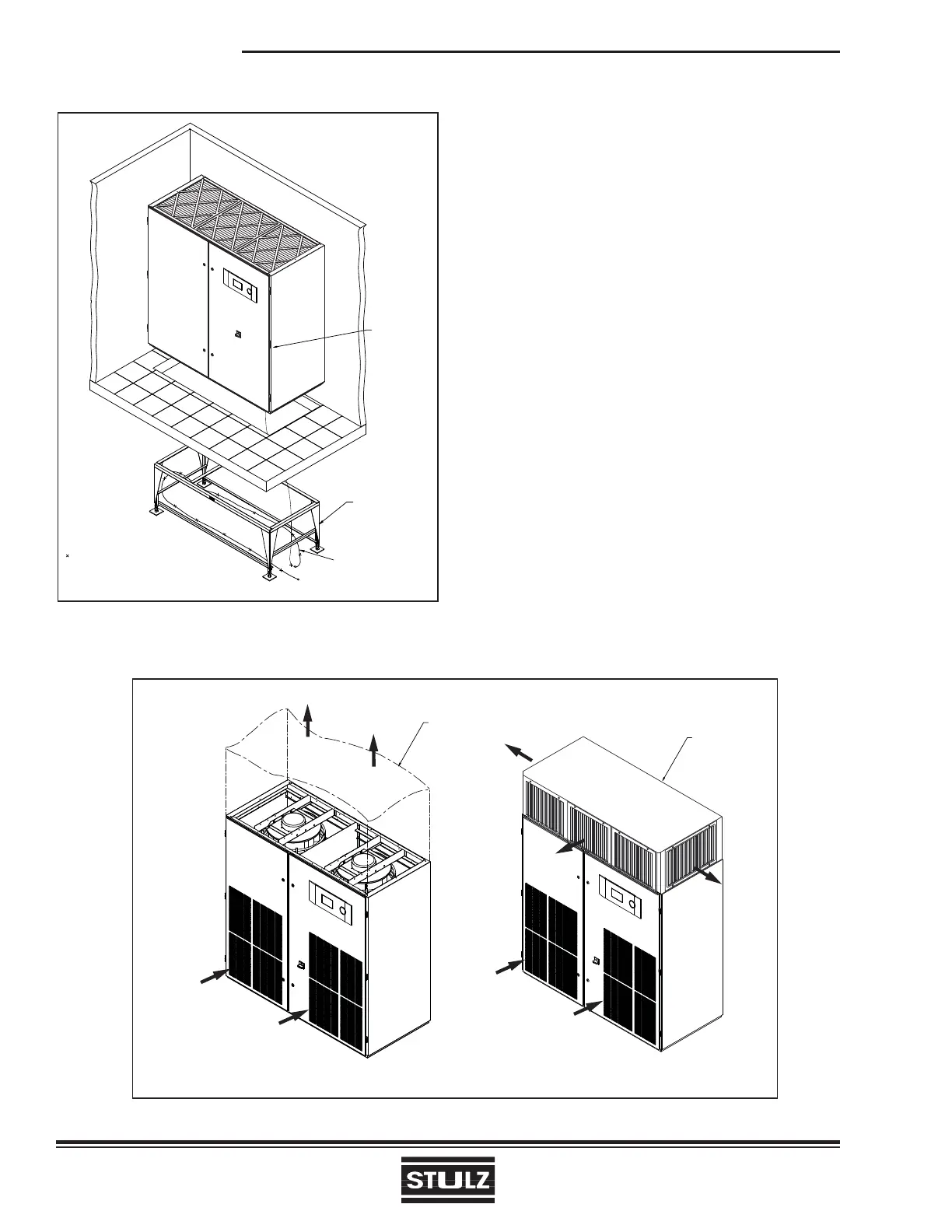 STULZ