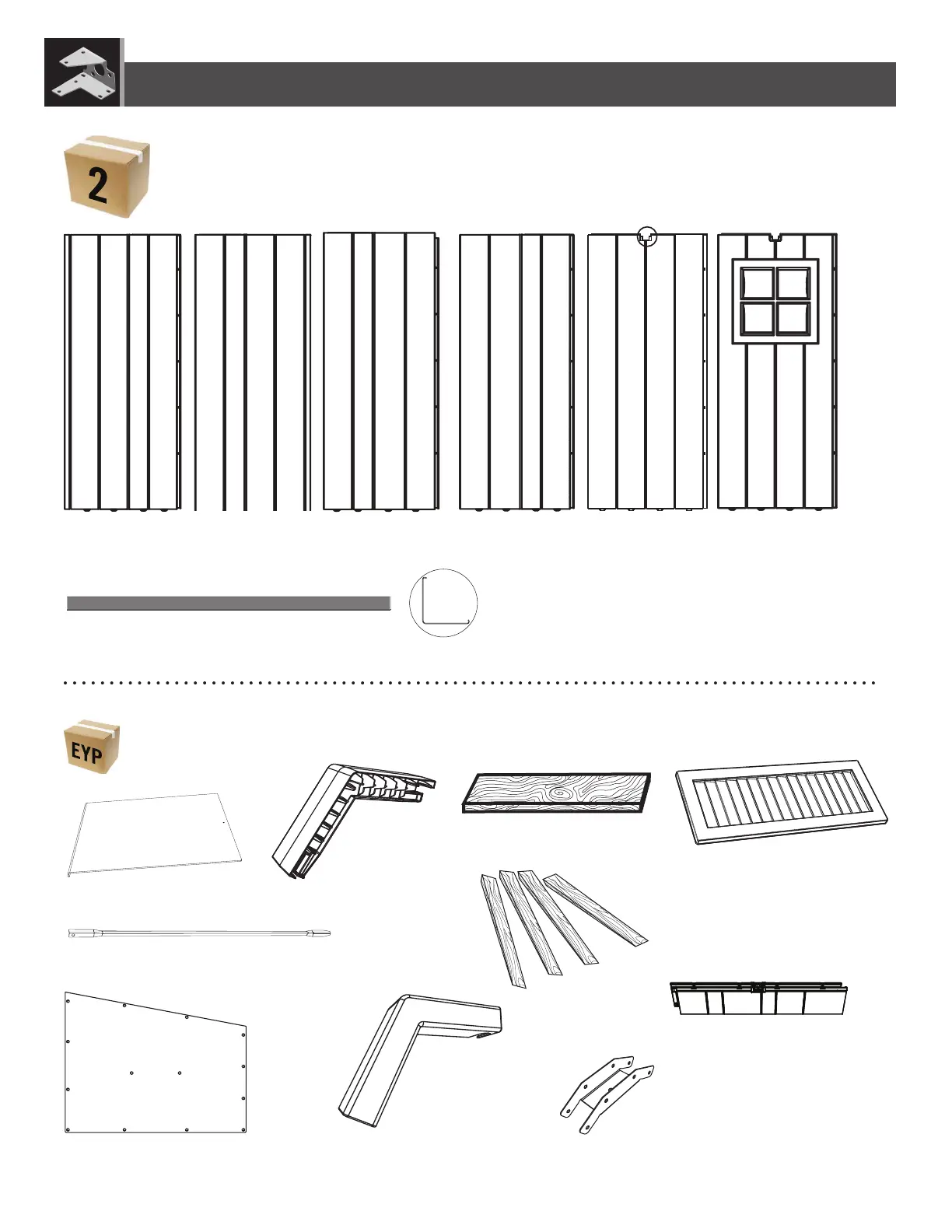 2

EYP