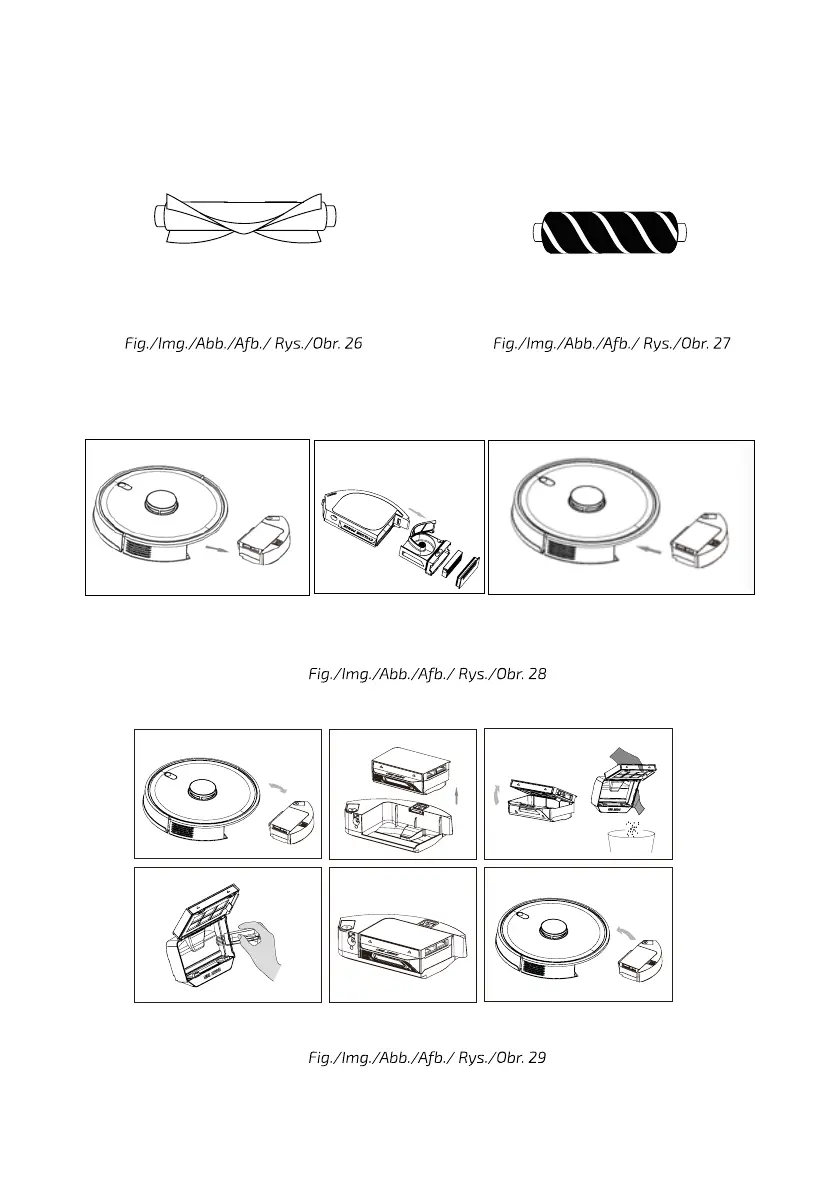 Fig./Img./Abb./Afb./ Rys./Obr. 26

Fig./Img./Abb./Afb./ Rys./Obr. 27

Fig./Img./Abb./Afb./ Rys./Obr. 28

Fig./Img./Abb./Afb./ Rys./Obr. 29