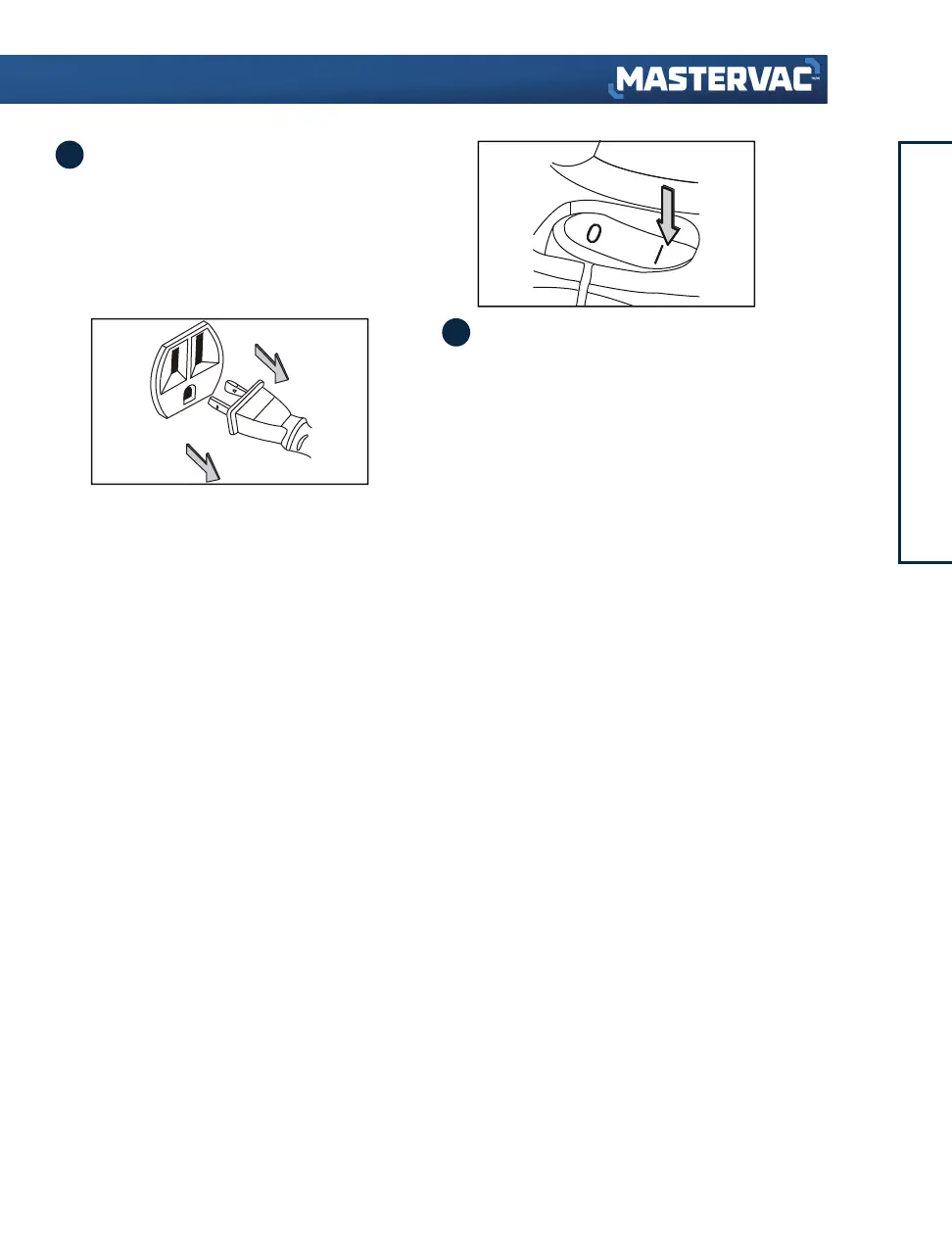 MASTERVAC

0

I