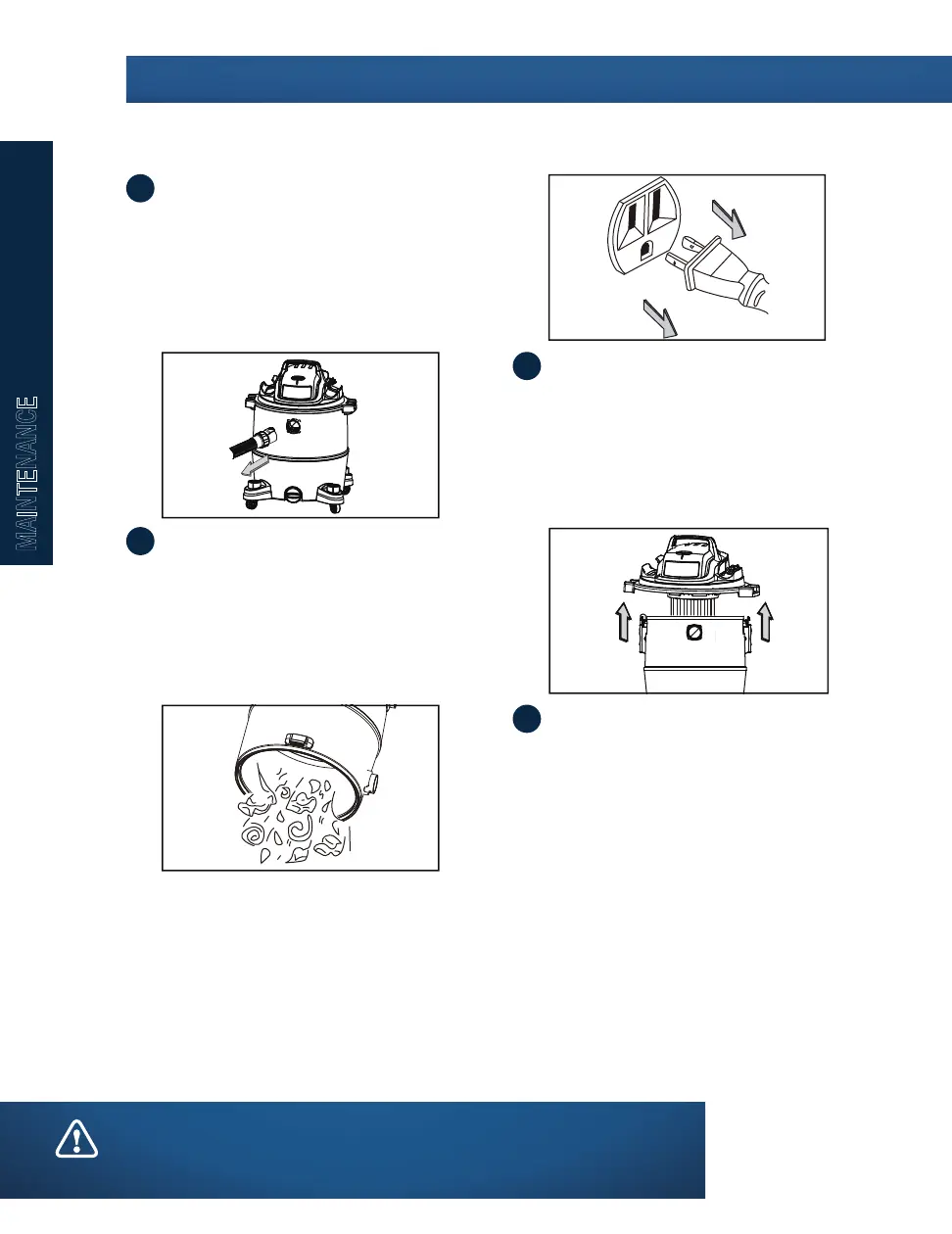 MAINTENANCE