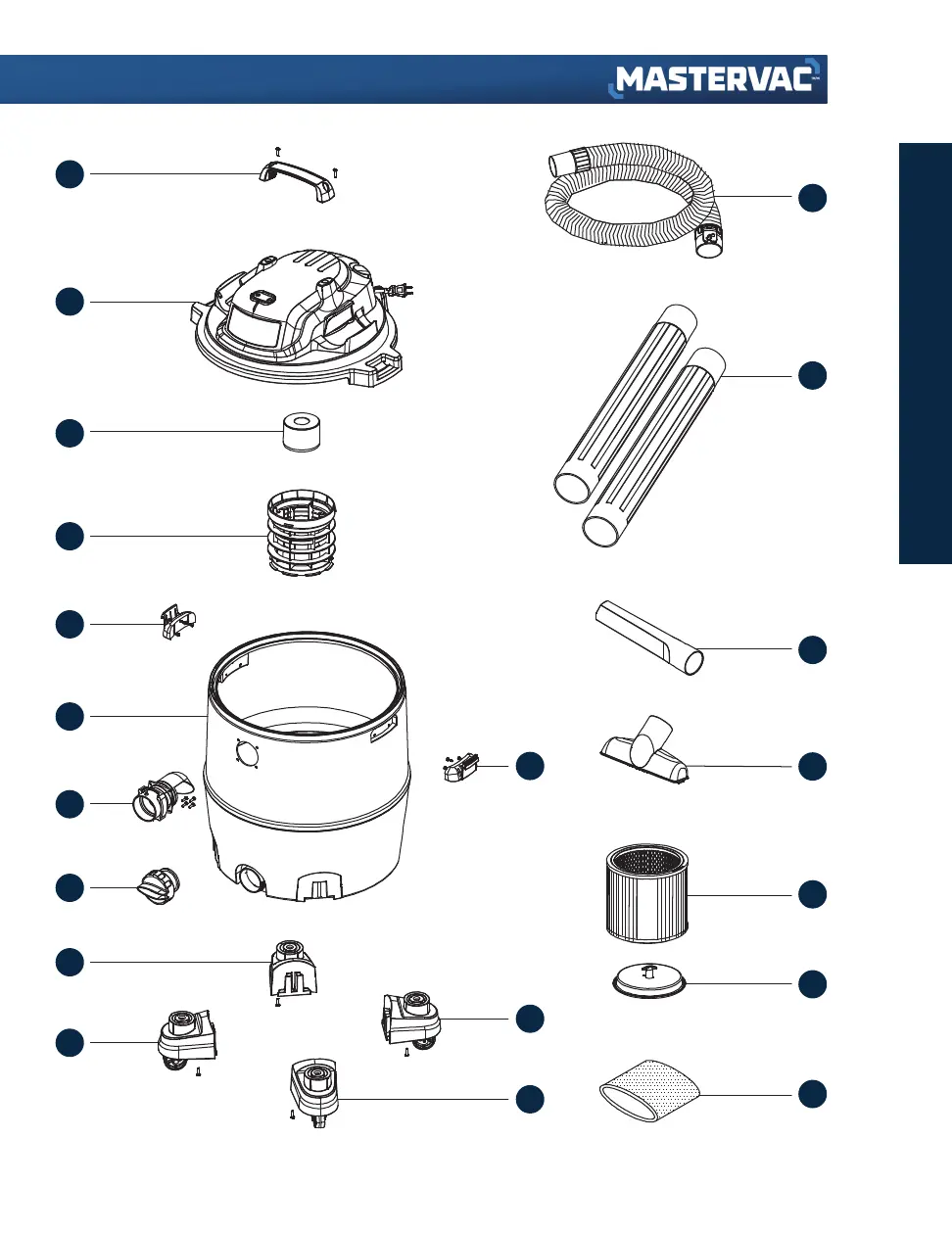 MASTERVAC