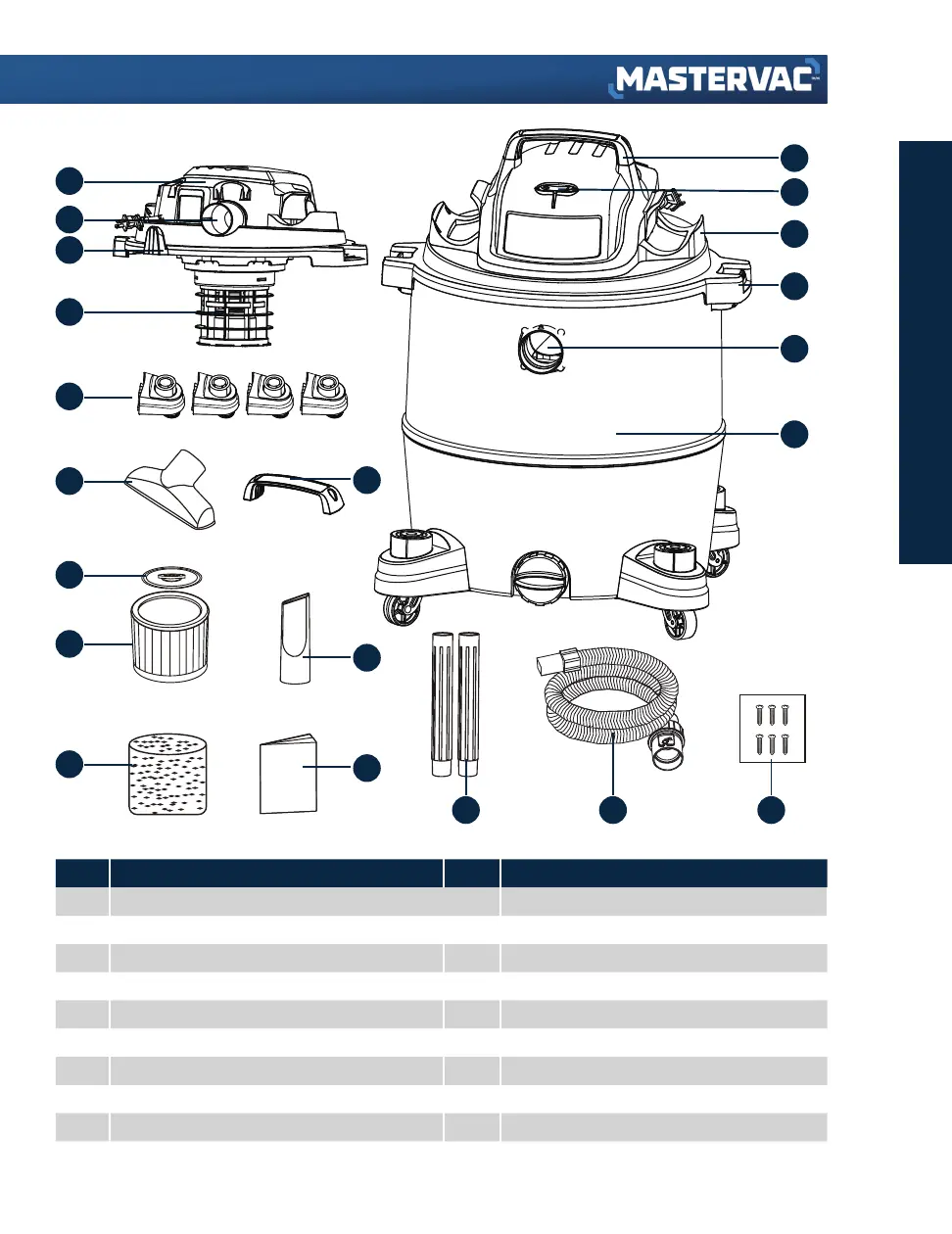 MASTERVAC