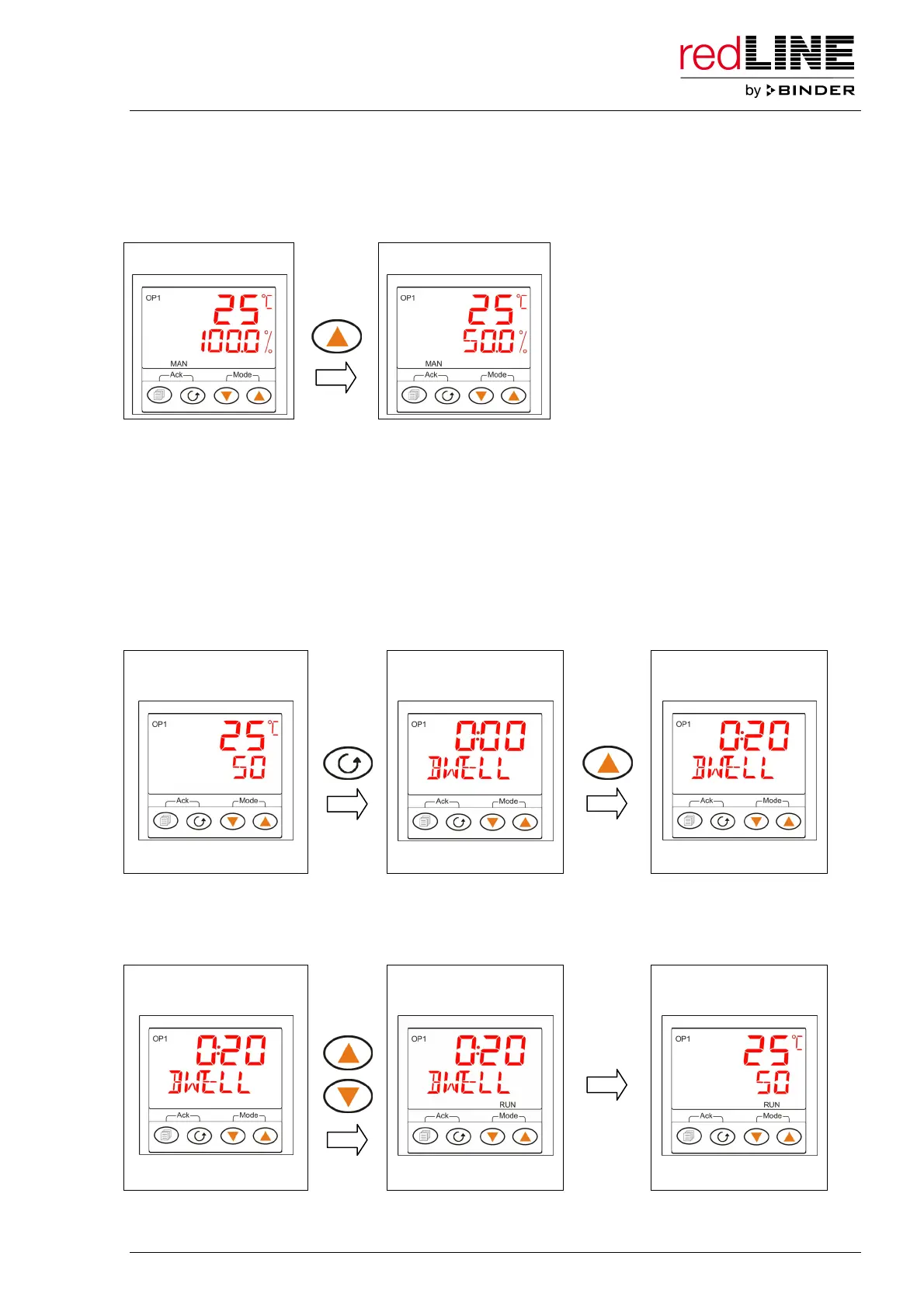 redLINE
by BINDER

OP1
25 °C
100.0 %
MAN
Ack
Mode

OP1
25 °C
50.0 %
MAN
Ack
Mode

OP1
25 °C
50
Ack
Mode

OP1
0:00
DWELL
Ack
Mode

OP1
0:20
DWELL
Ack
Mode

OP1
0:20
DWELL
Ack
Mode

OP1
0:20
DWELL
RUN
Ack
Mode

OP1
25 °C
50
RUN
Ack
Mode