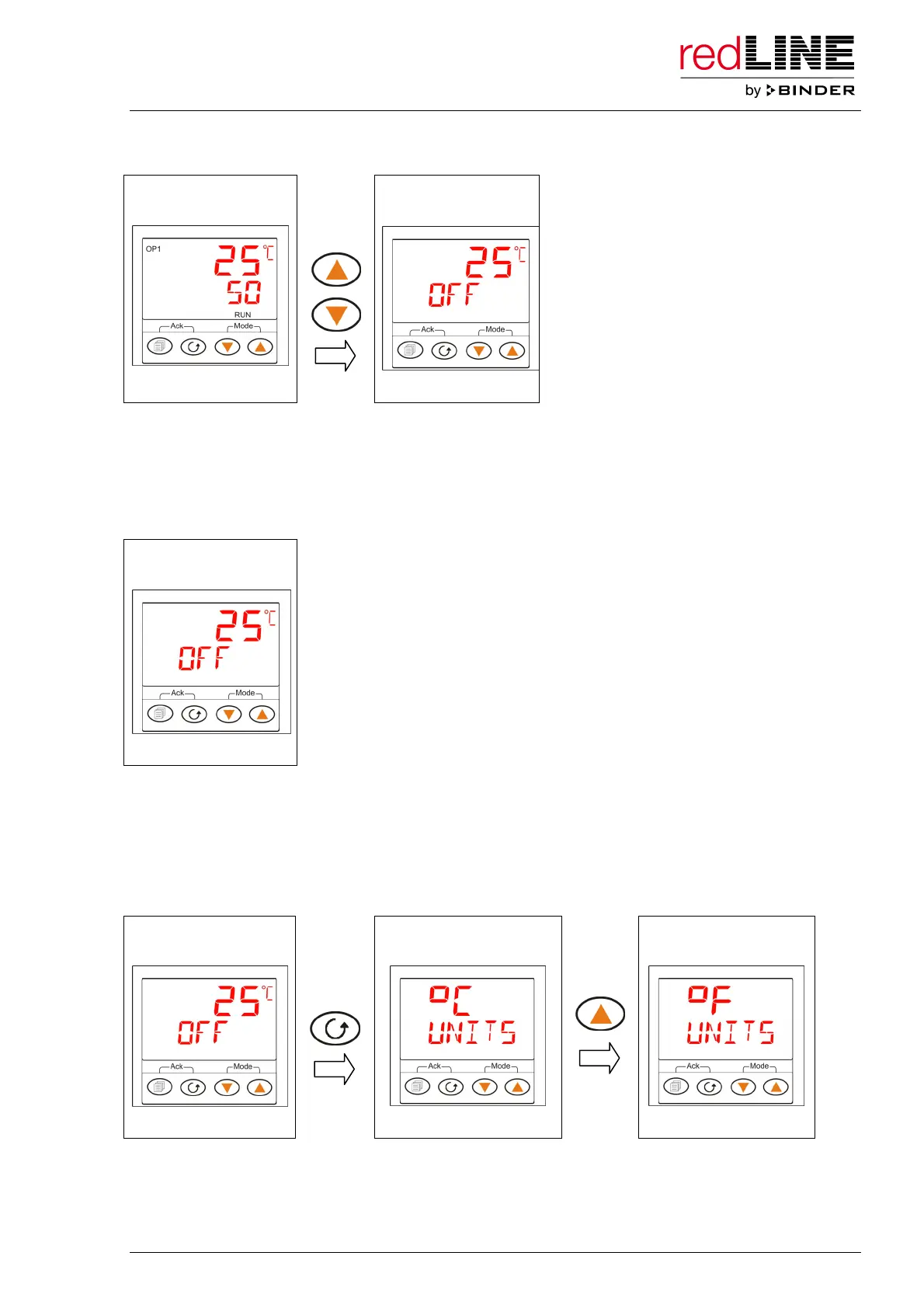 redLINE
by BINDER

OP1
25 °C
50
RUN
Ack
Mode

25 °C
OFF
Ack
Mode

25 °C
OFF
Ack
Mode

25 °C
OFF
Ack
Mode

°C
UNITS
Ack
Mode

°F
UNITS
Ack
Mode