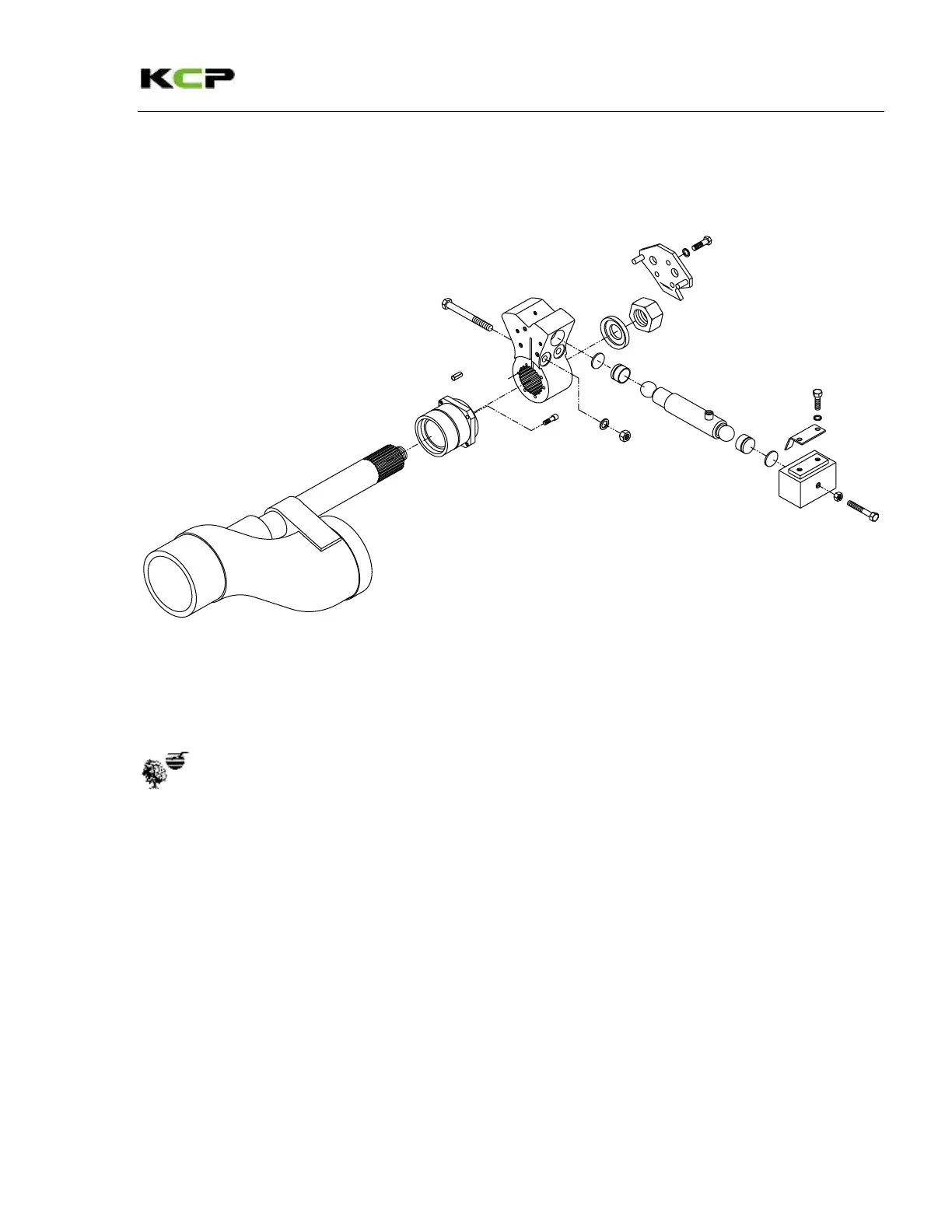 KCP