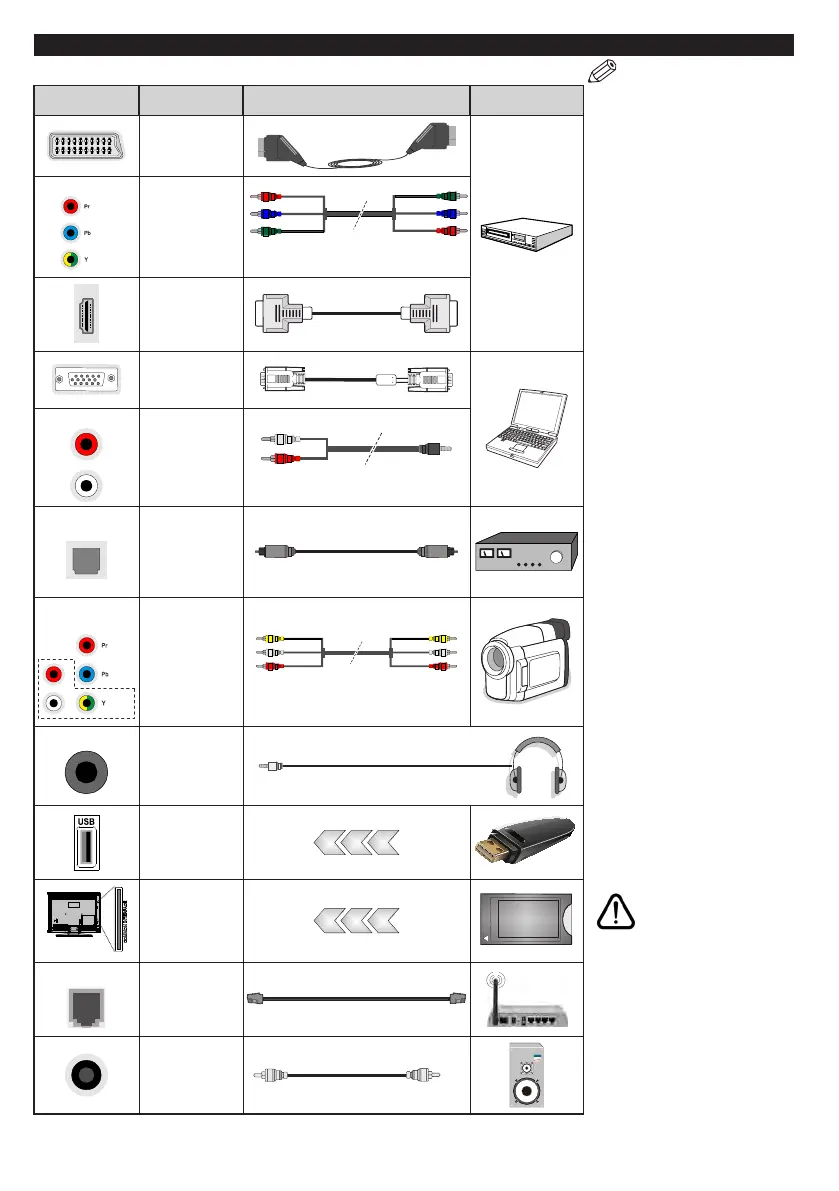 Pr

Pb

Y

Pr

Pb

Y

USB