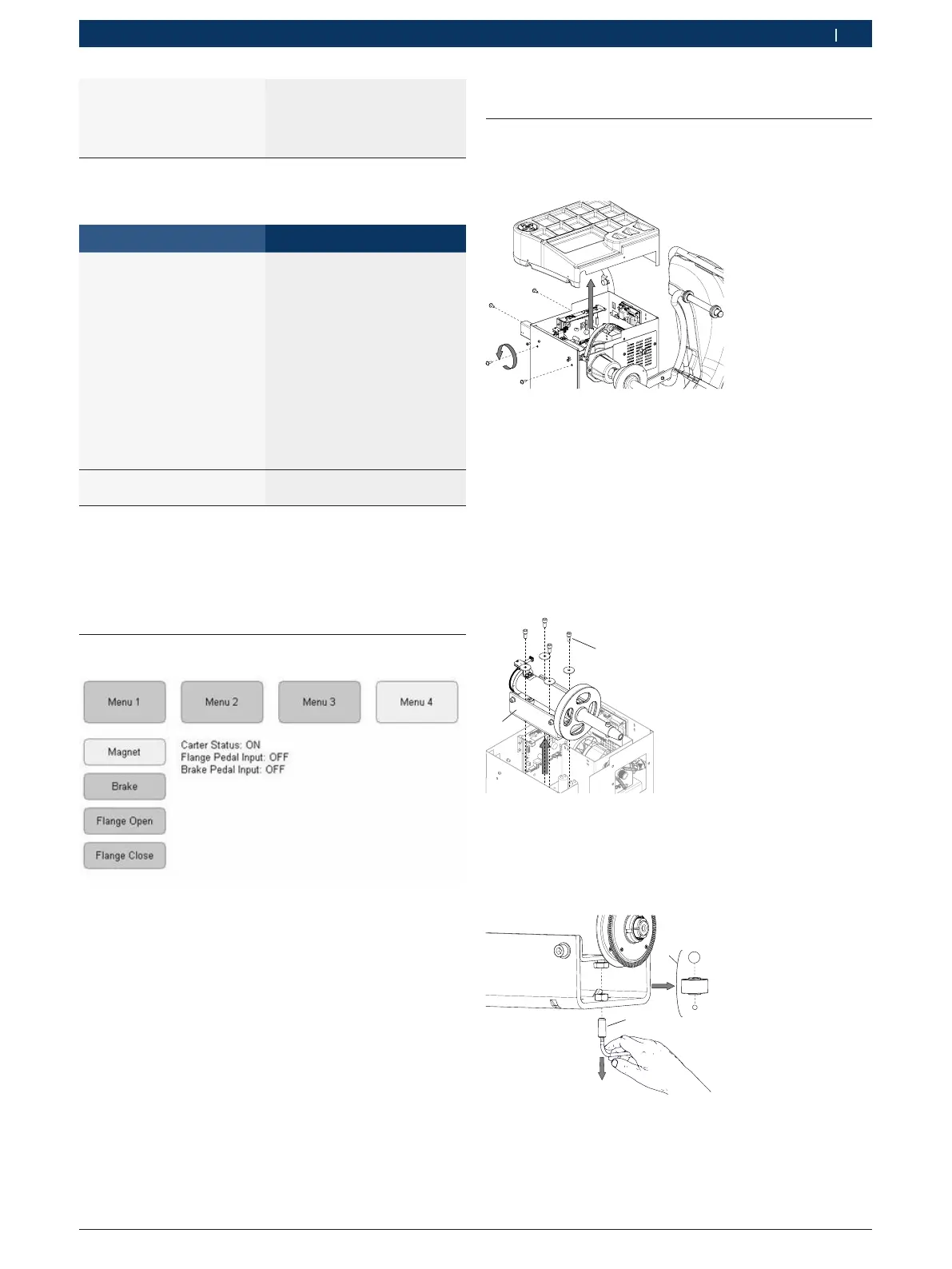 Menu 1

Menu 2

Menu 3

Menu 4

Magnet

Brake

Flange Open

Flange Close

Carter Status: ON
Flange Pedal Input: OFF
Brake Pedal Input: OFF