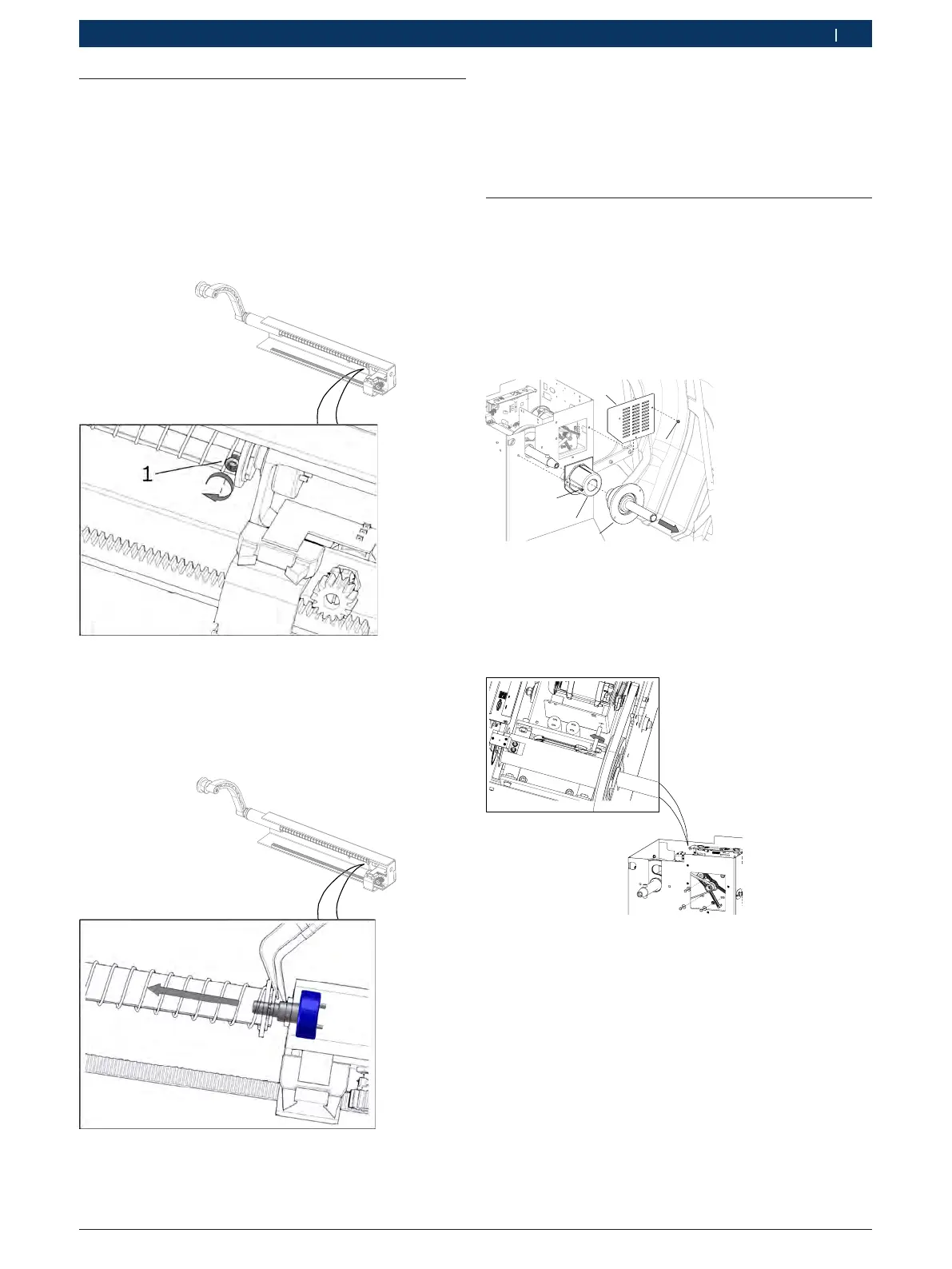 1