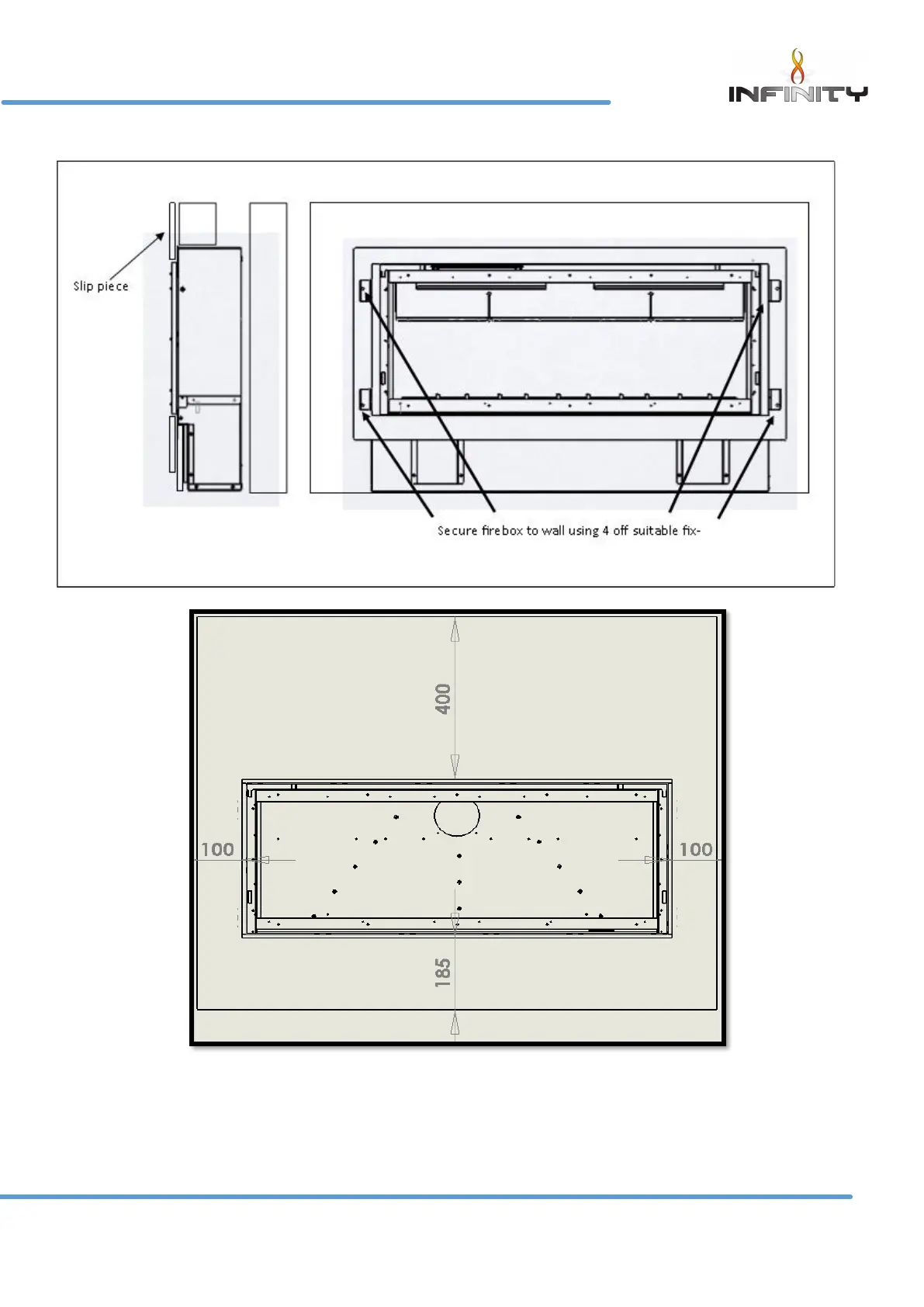 INFINITY

Slip piece

Secure firebox to wall using 4 off suitable fix-

400

100

100

185