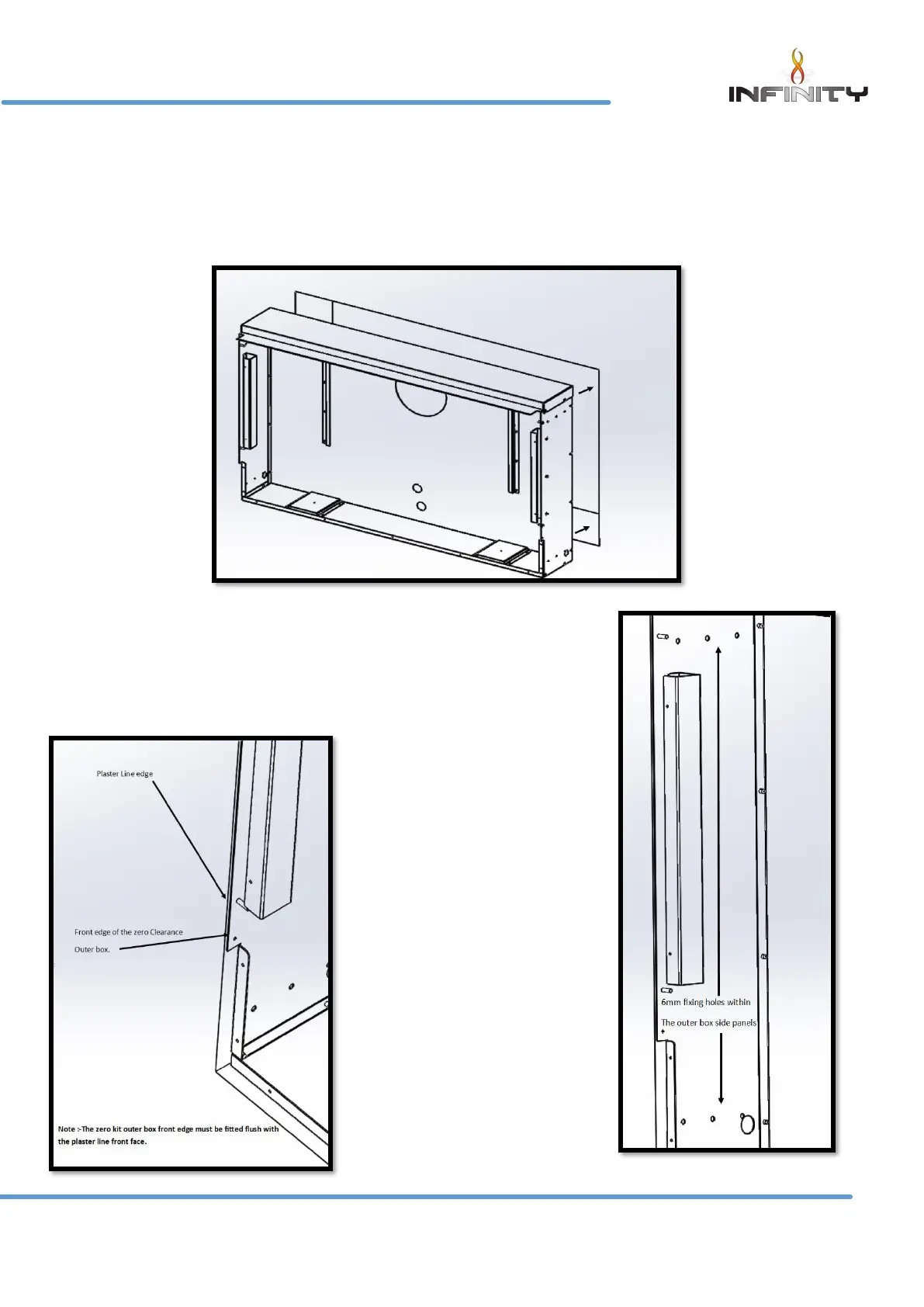 INFINITY

Plaster Line edge

Front edge of the zero Clearance

Outer box.

Note :-The zero kit outer box front edge must be fitted flush with the plaster line front face.

6mm fixing holes within

The outer box side panels