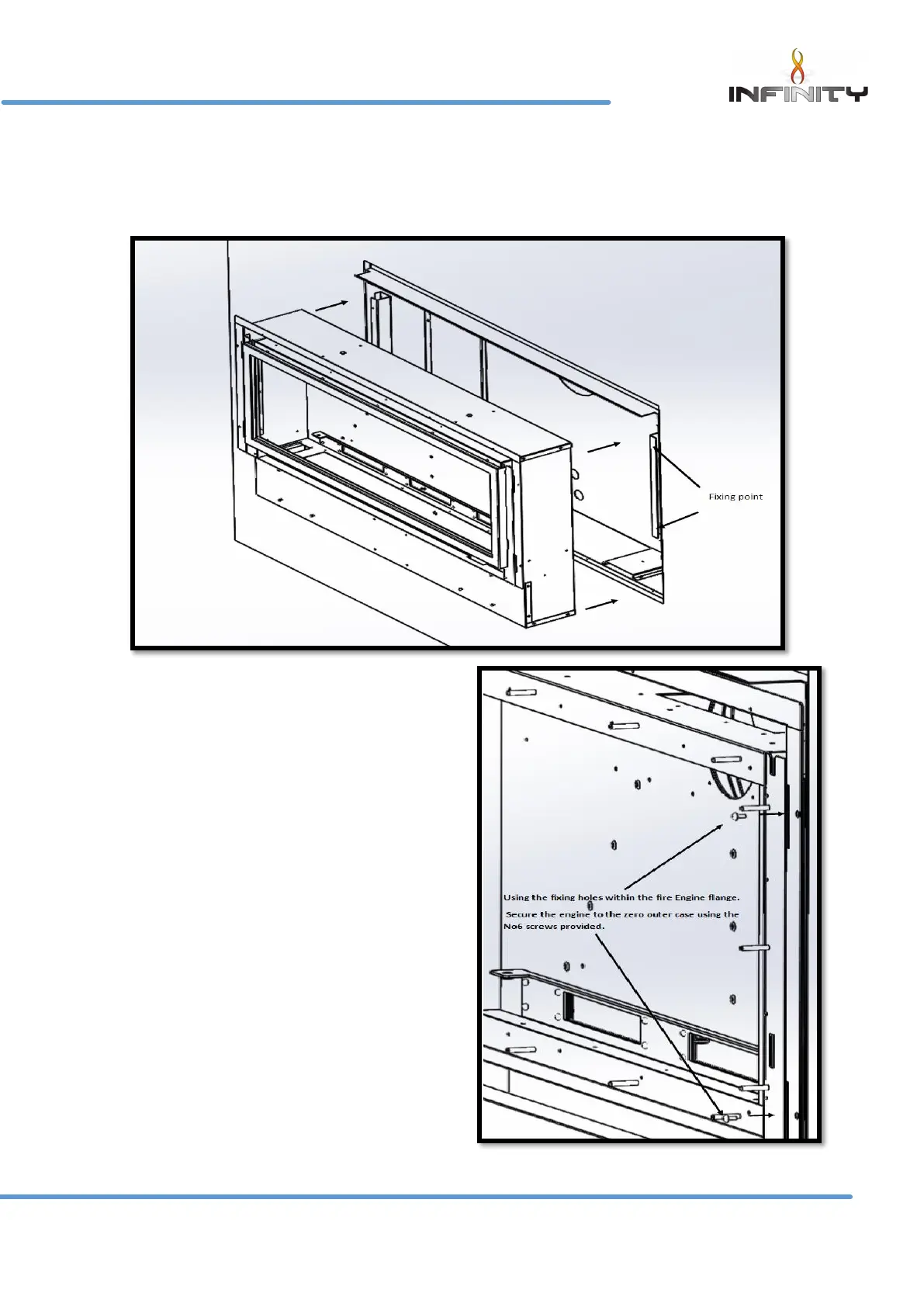 INFINITY

Fixing point

Using the fixing holes within the fire Engine flange.
Secure the engine to the zero outer case using the No6 screws provided.