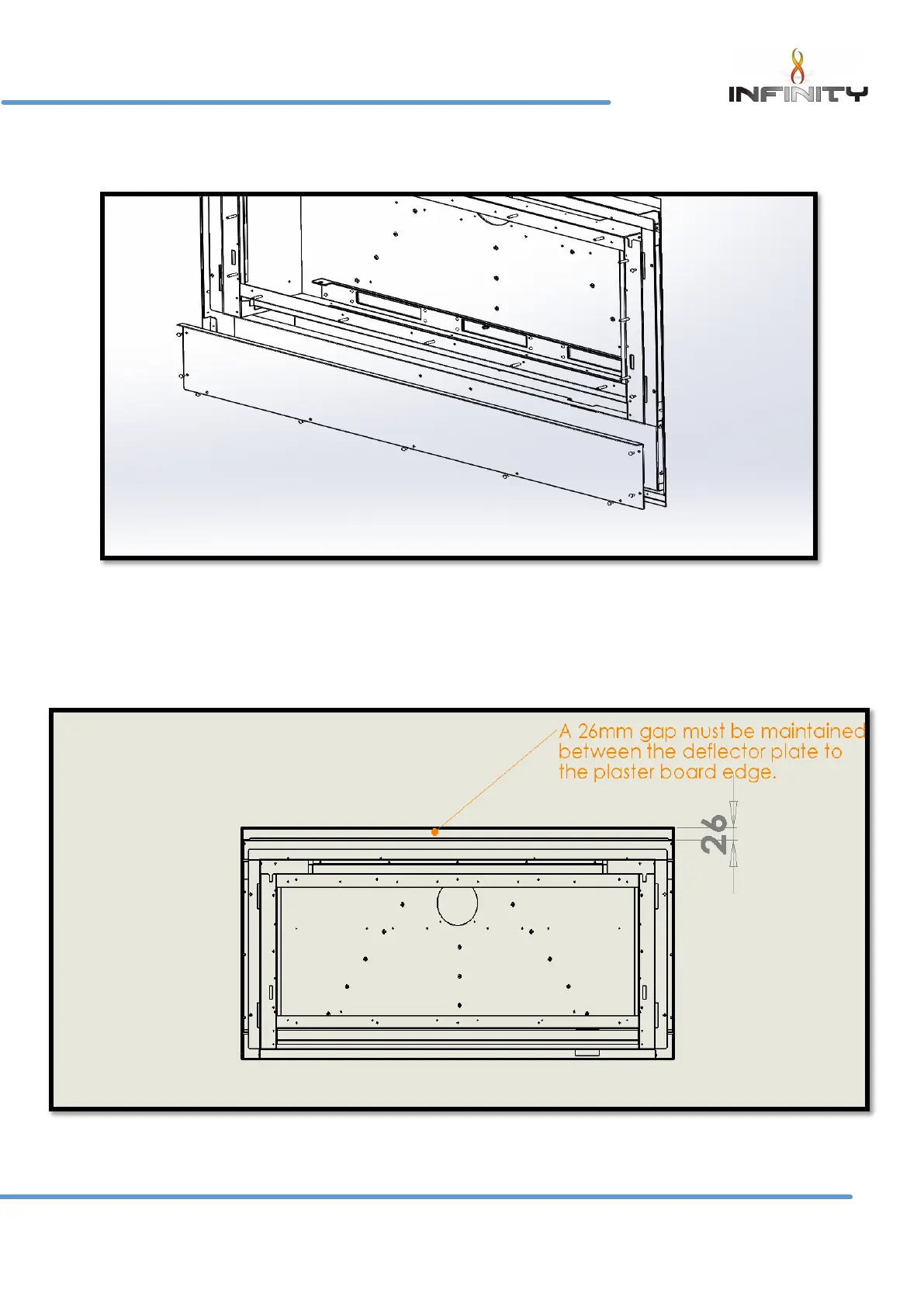 INFINITY

A 26mm gap must be maintained between the deflector plate to the plaster board edge.

26