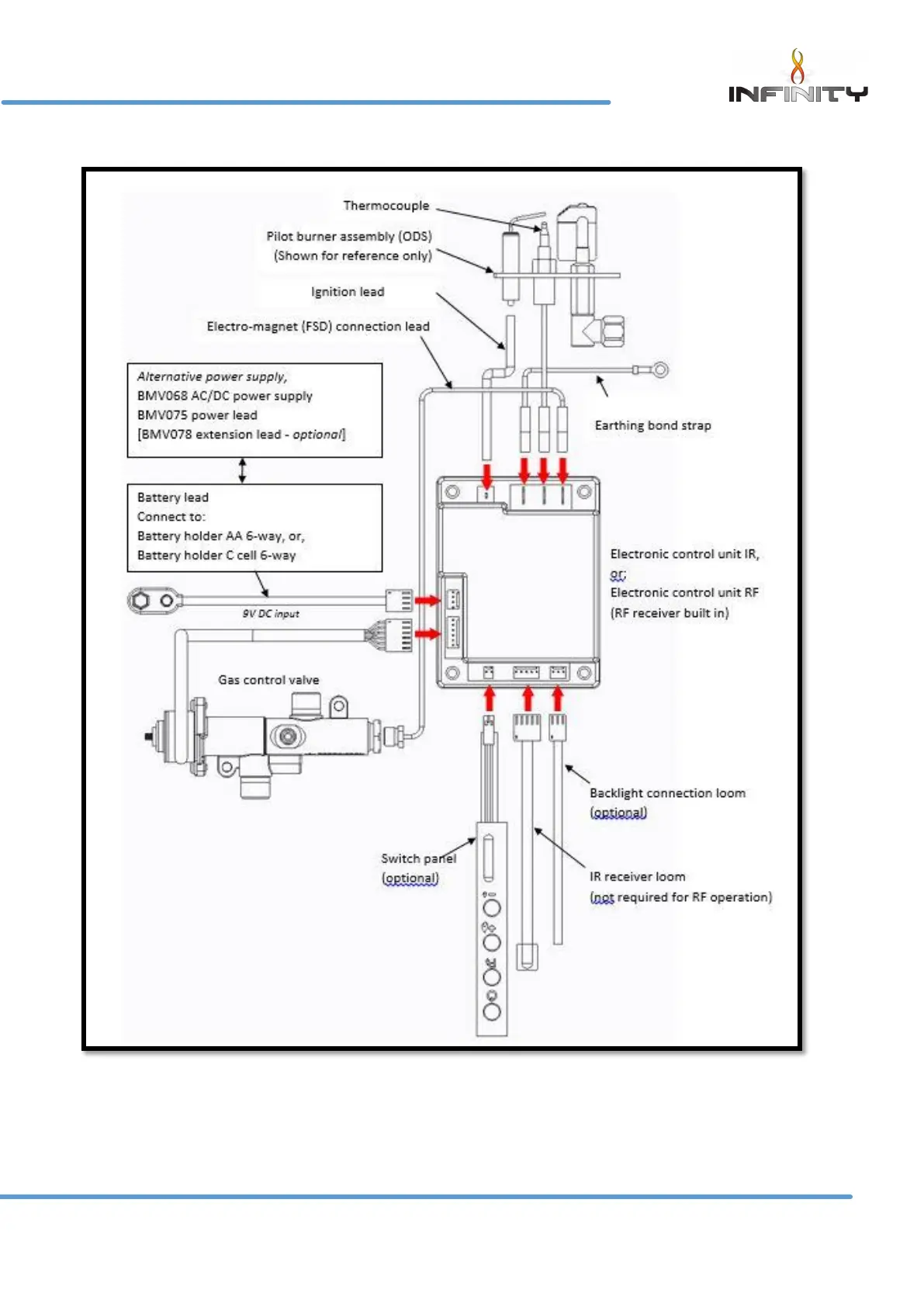 INFINITY

Thermocouple

Pilot burner assembly (ODS)
(Shown for reference only)

Ignition lead

Electro-magnet (FSD) connection lead

Alternative power supply,
BMV068 AC/DC power supply
BMV075 power lead
[BMV078 extension lead - optional]

Earthing bond strap

Battery lead
Connect to:
Battery holder AA 6-way, or,
Battery holder C cell 6-way

Electronic control unit IR,
or;
Electronic control unit RF
(RF receiver built in)

9V DC input

Gas control valve

Backlight connection loom
(optional)

Switch panel
(optional)

IR receiver loom
(not required for RF operation)