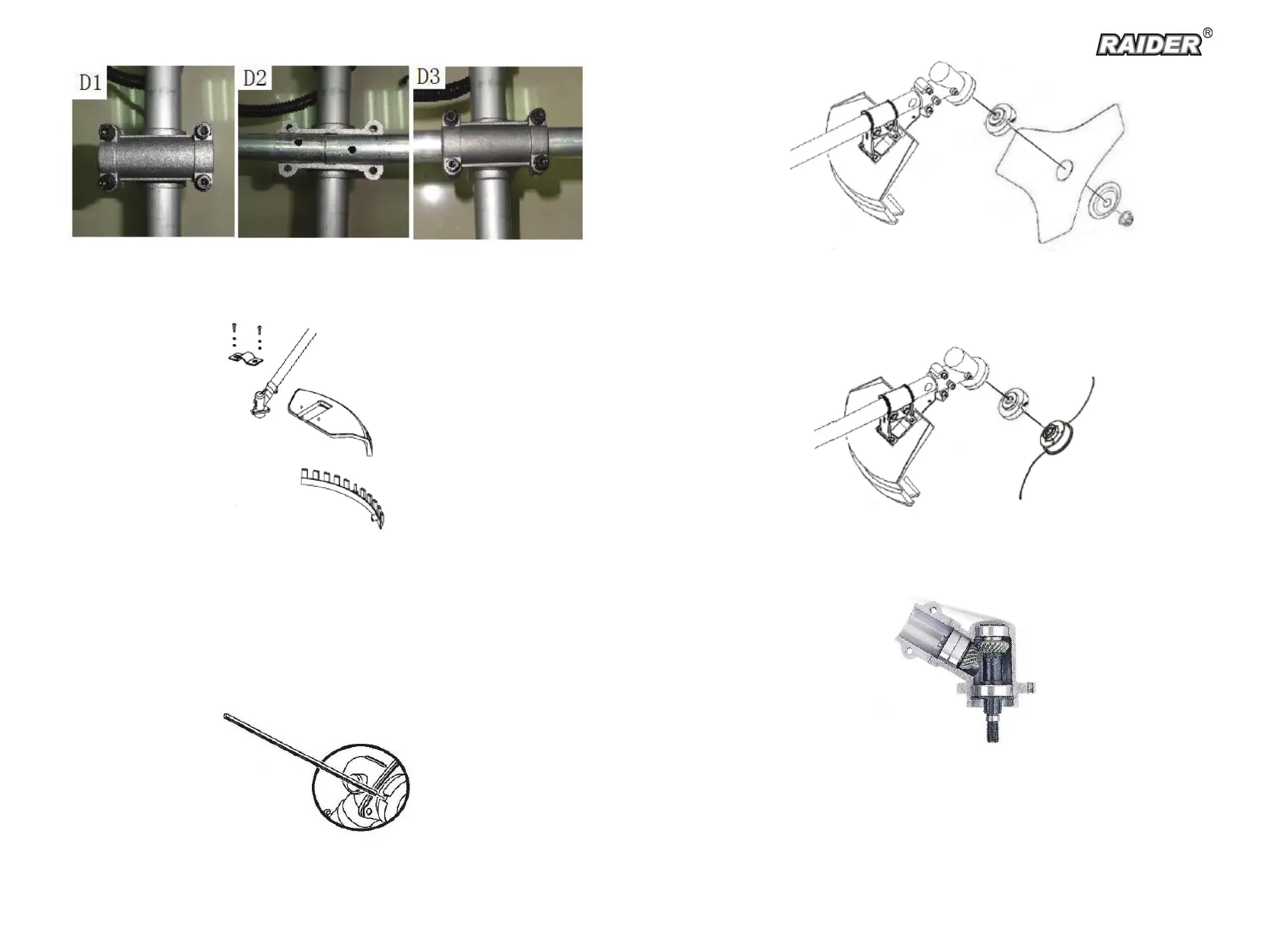 D1 D2 D3

RAIDER®