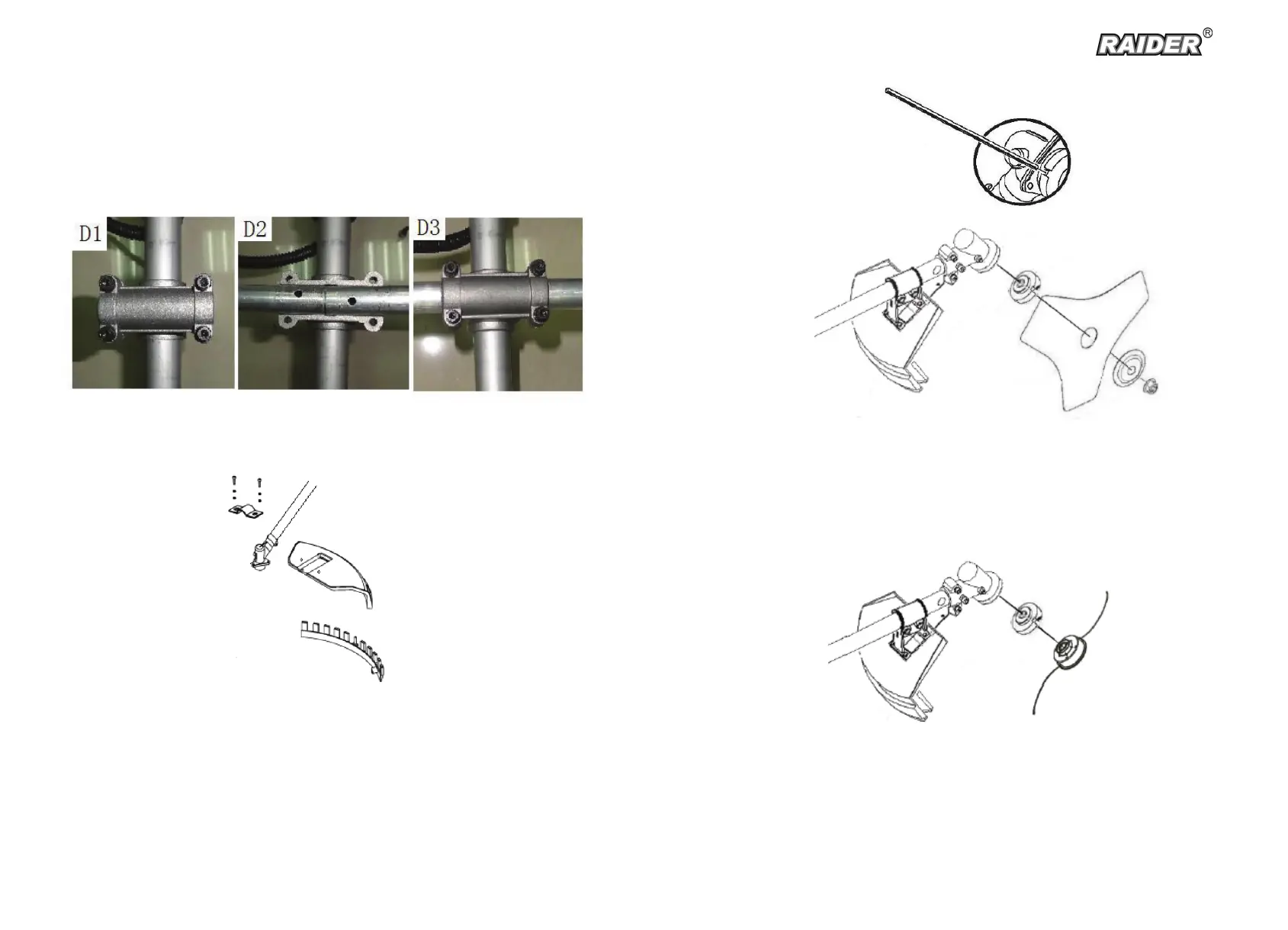 RAIDER®

D1

D2

D3