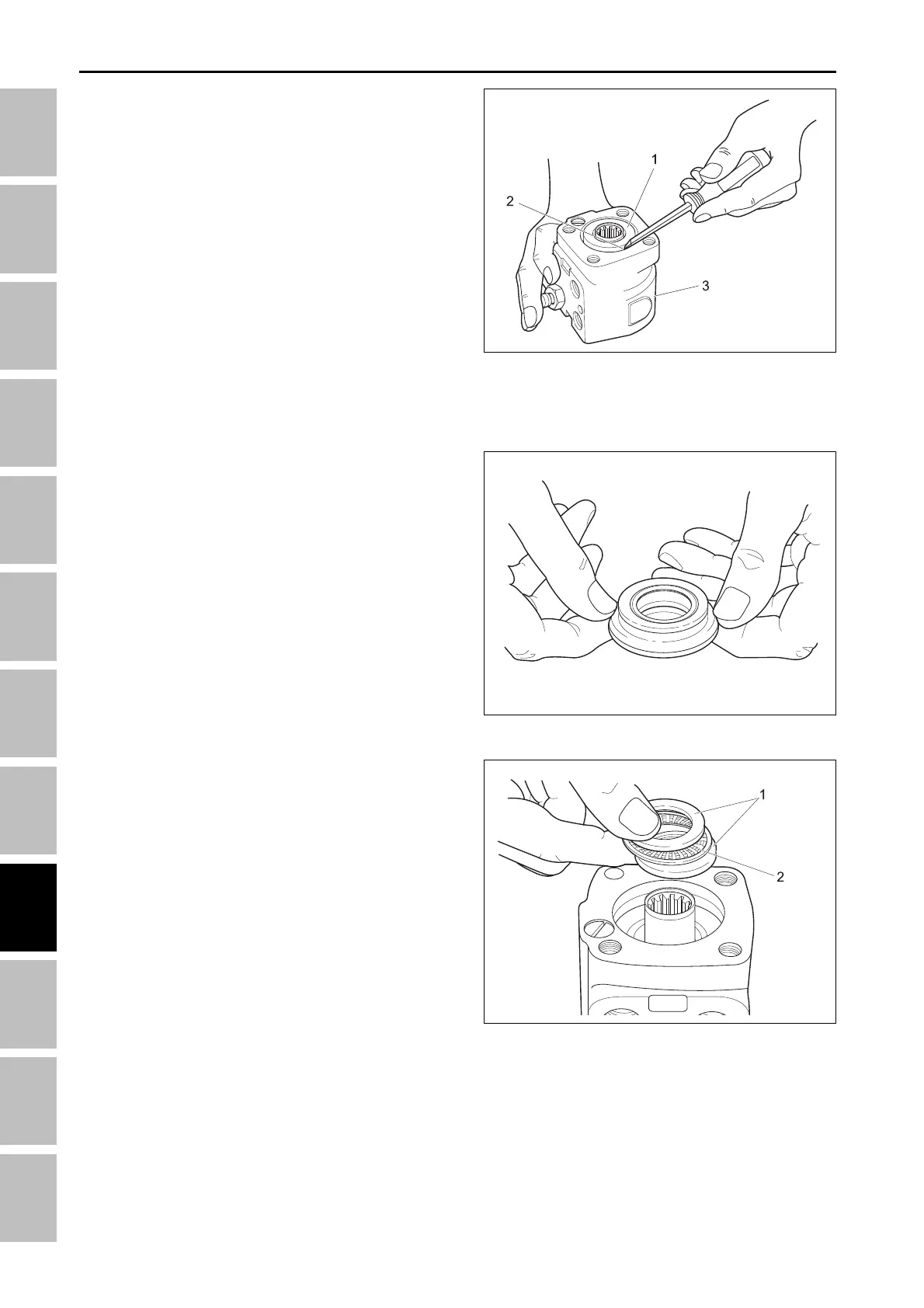 1
2
3

1
2