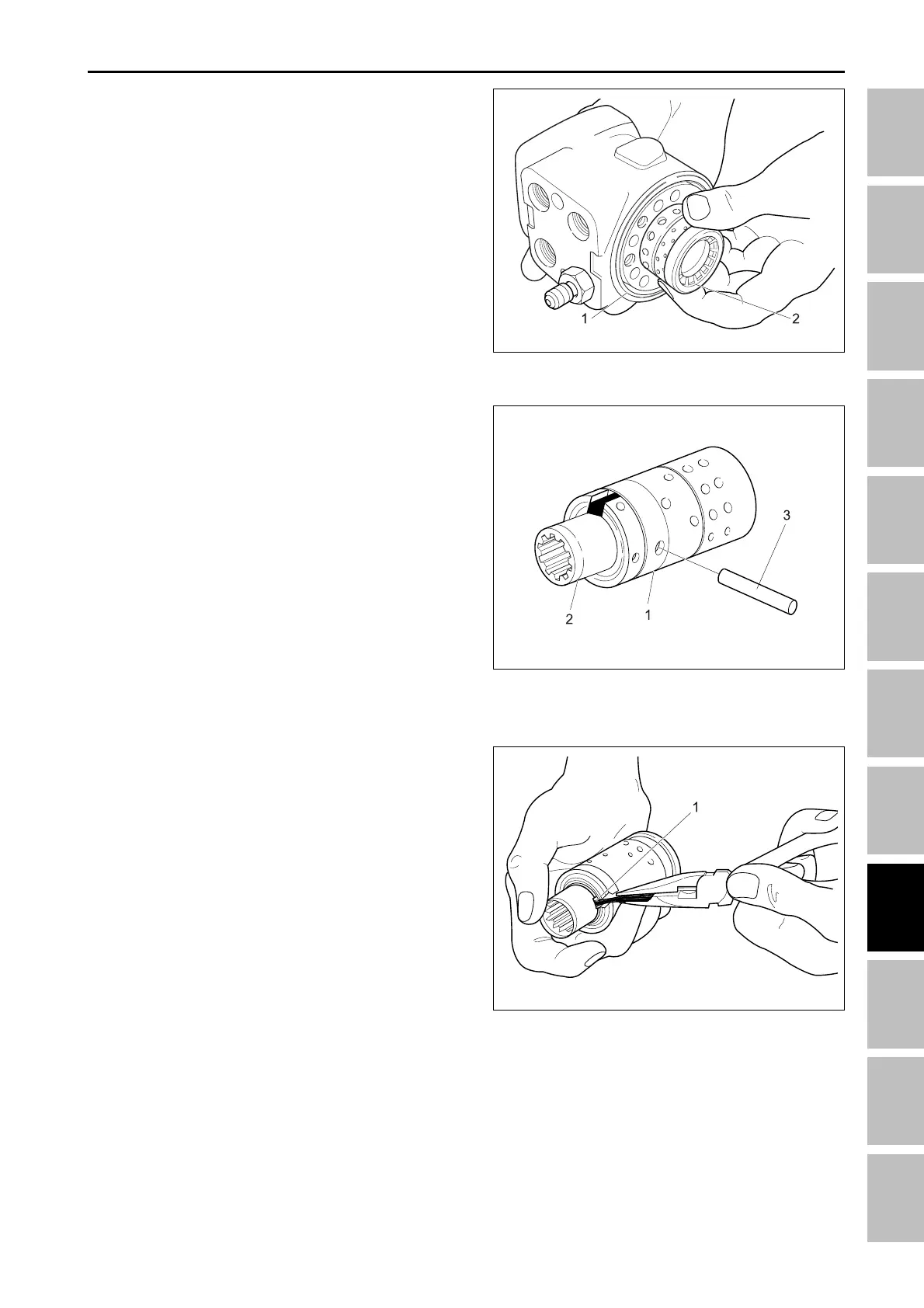 1

2

3

2

1

1