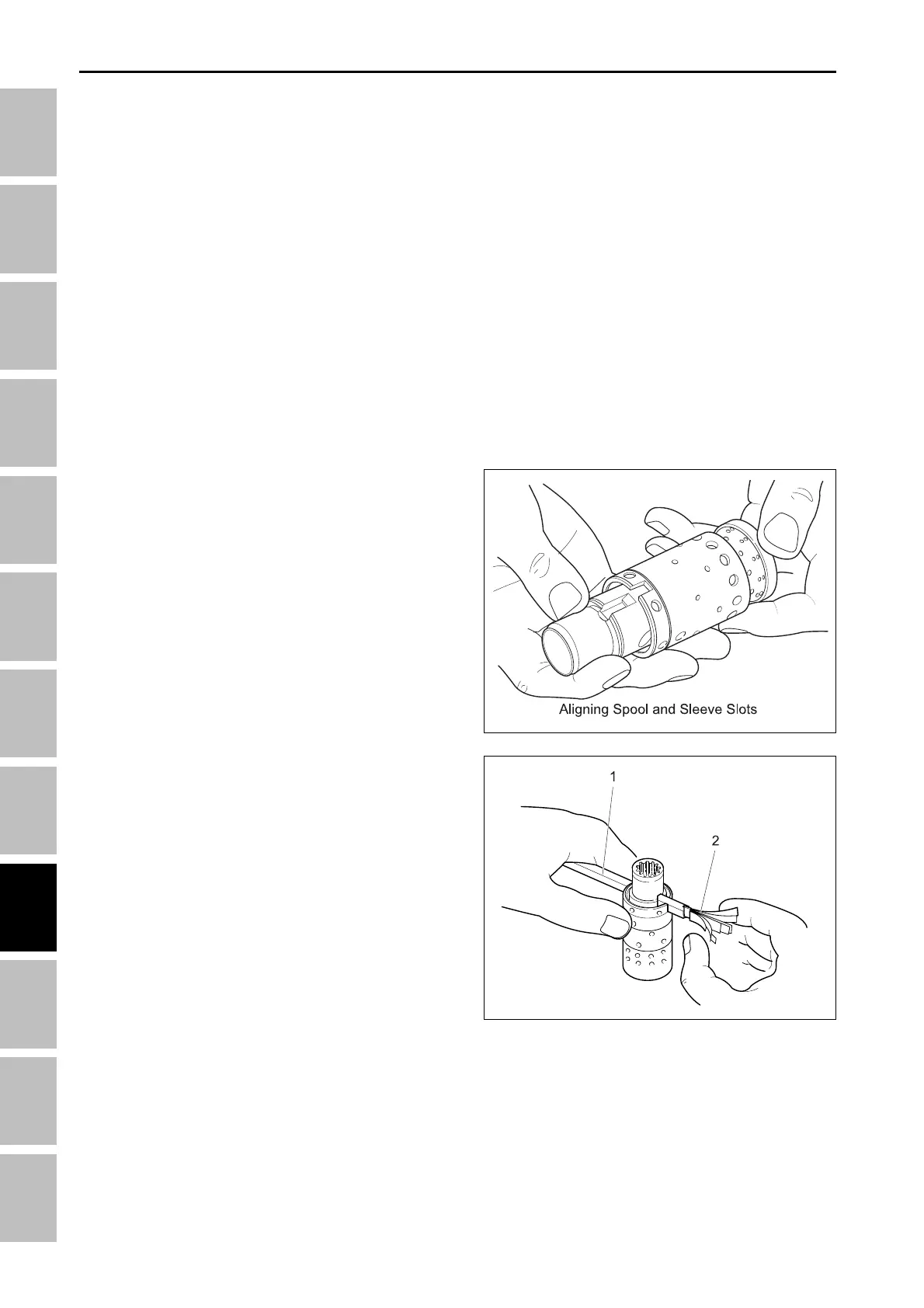 Aligning Spool and Sleeve Slots

1

2