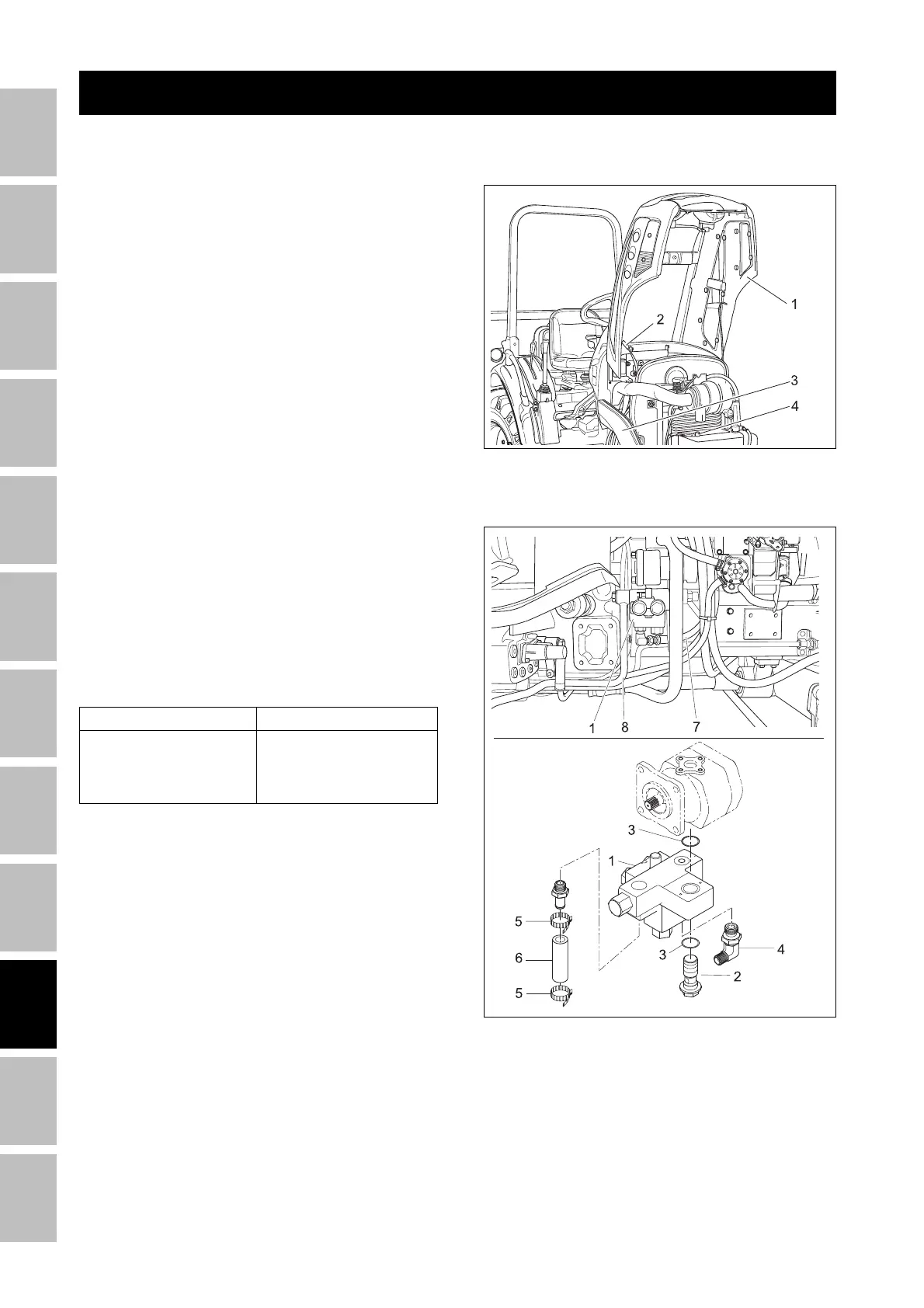 1
2
3
4

1 8 7

3
1
5
6
5
3
4
2