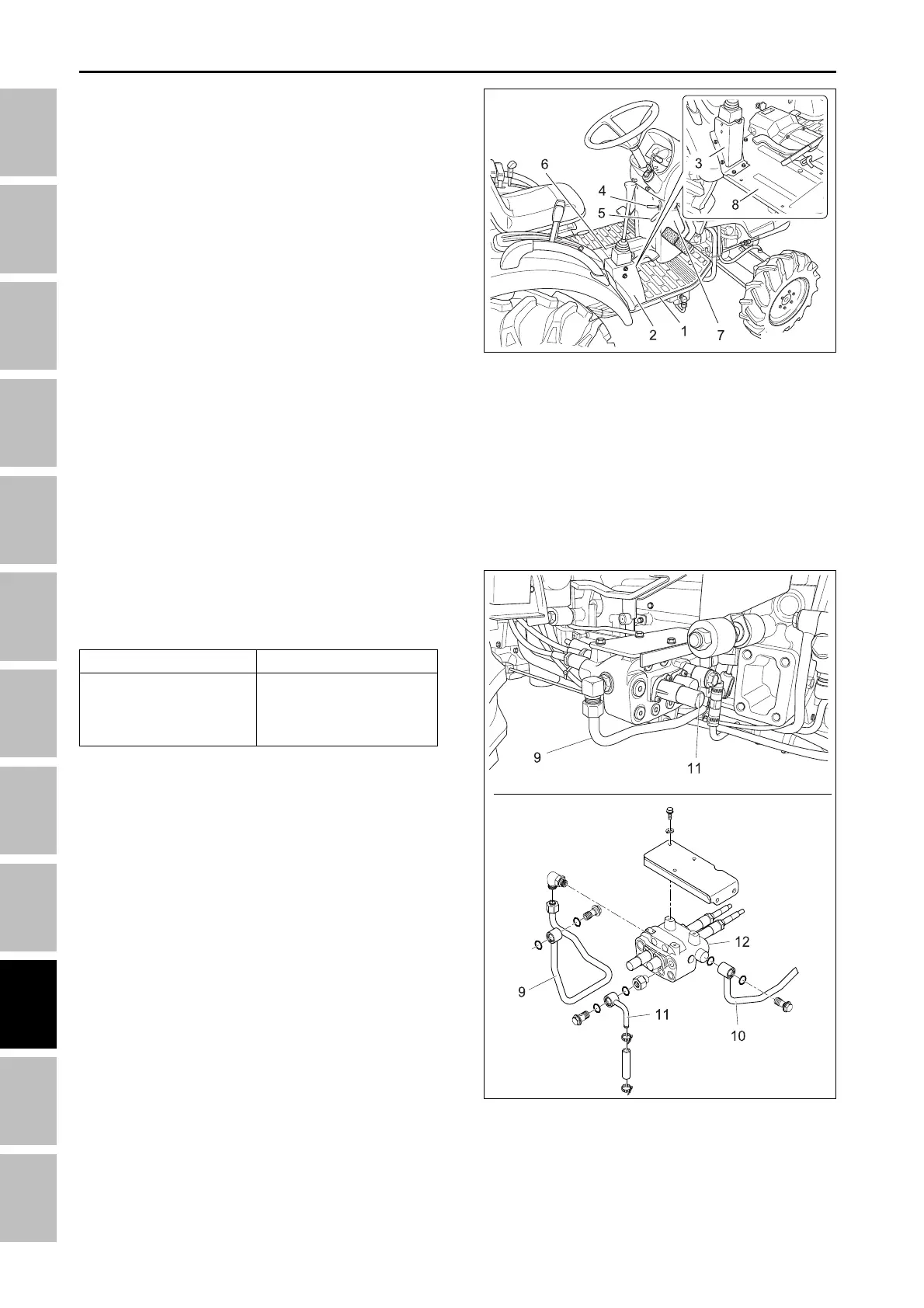 6
4
5
3
8
2
1
7

9
11

12
9
11
10