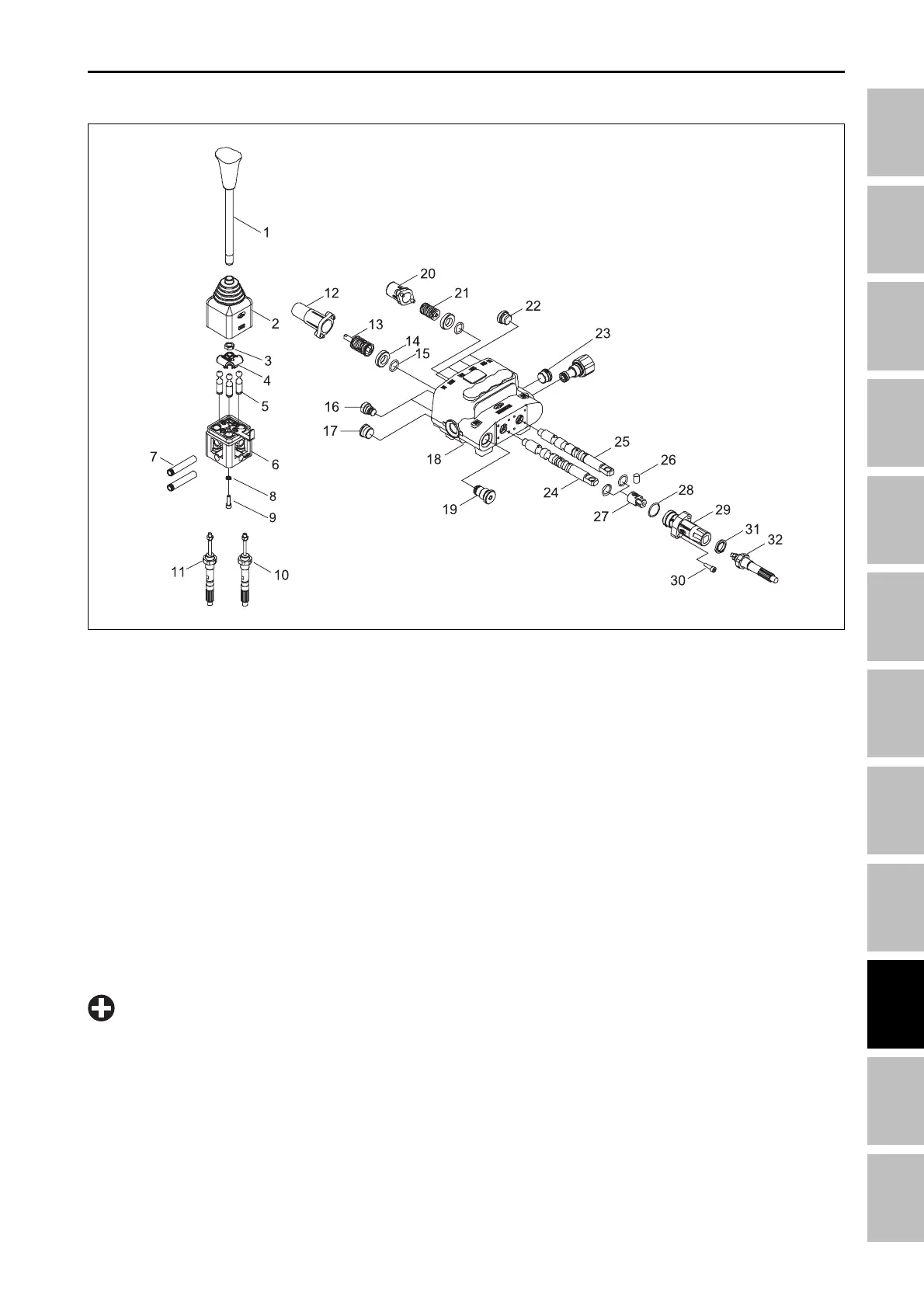 1
2
3
4
5
6
7
8
9
10
11
12
13
14
15
16
17
18
19
20
21
22
23
24
25
26
27
28
29
30
31
32