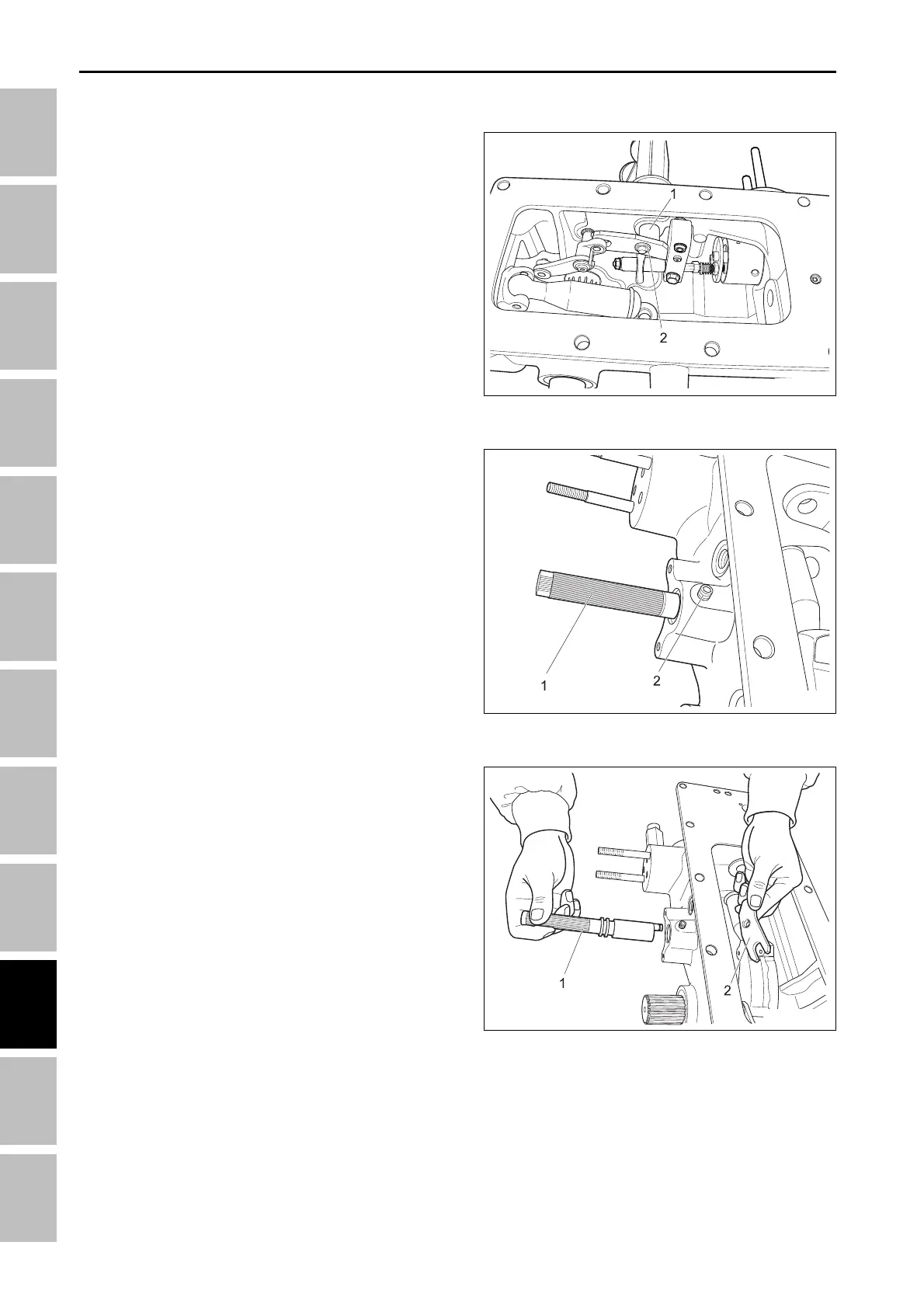 1

2

1

2

1

2