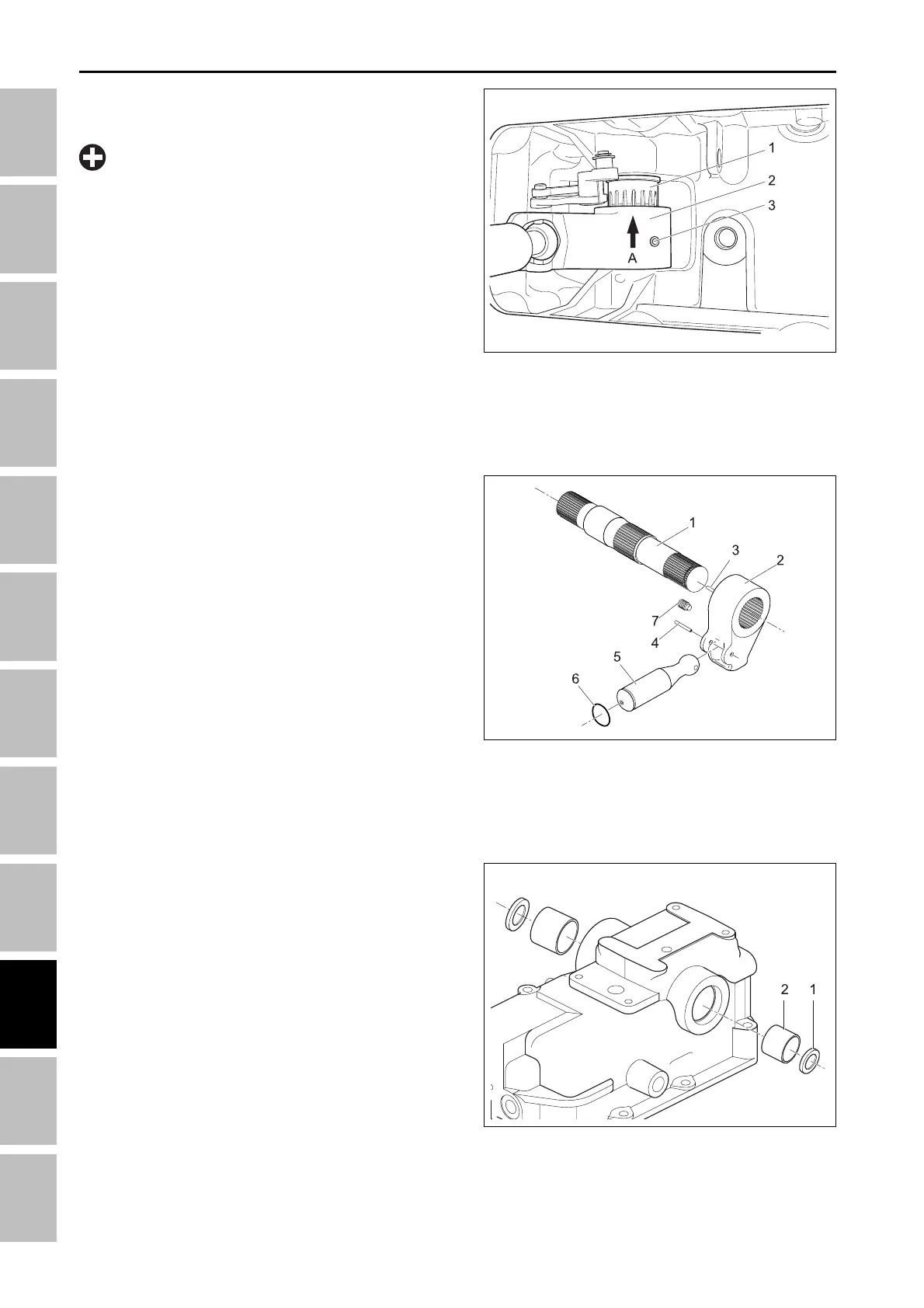 1
2
3
A

1
3
2
7
4
5
6

2
1