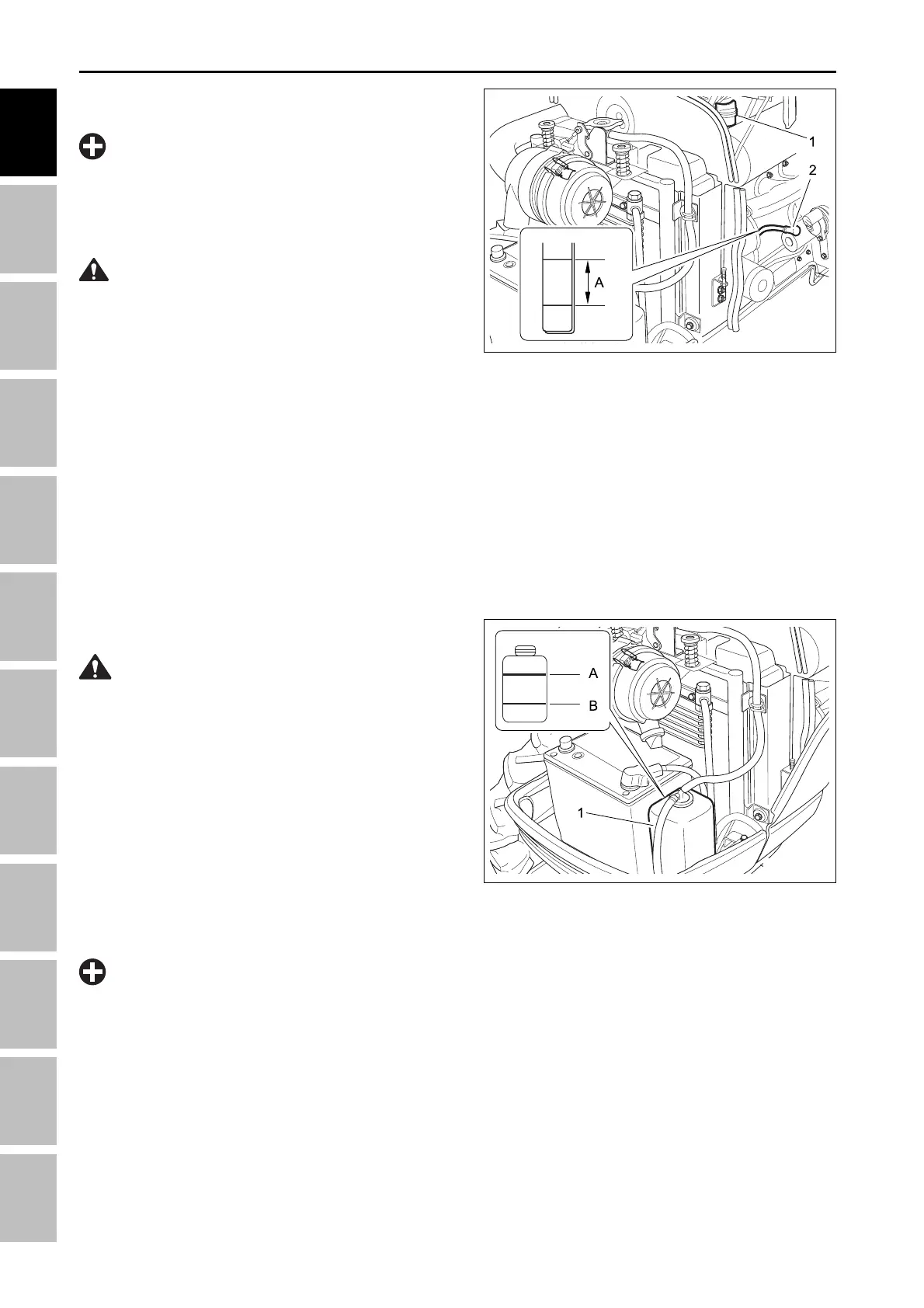 1
2
A

A
B
1