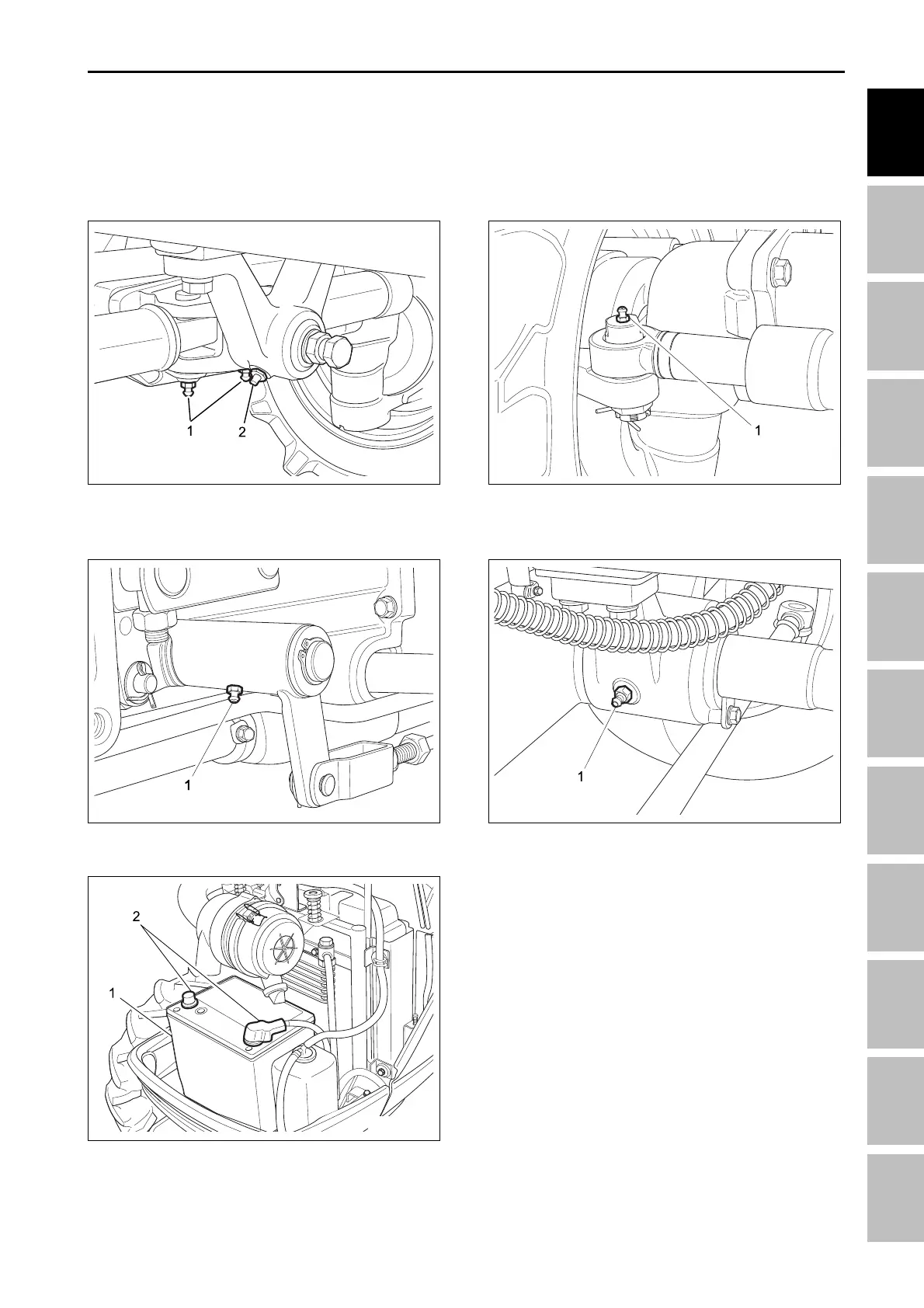 1
2

1

1

1

2
1