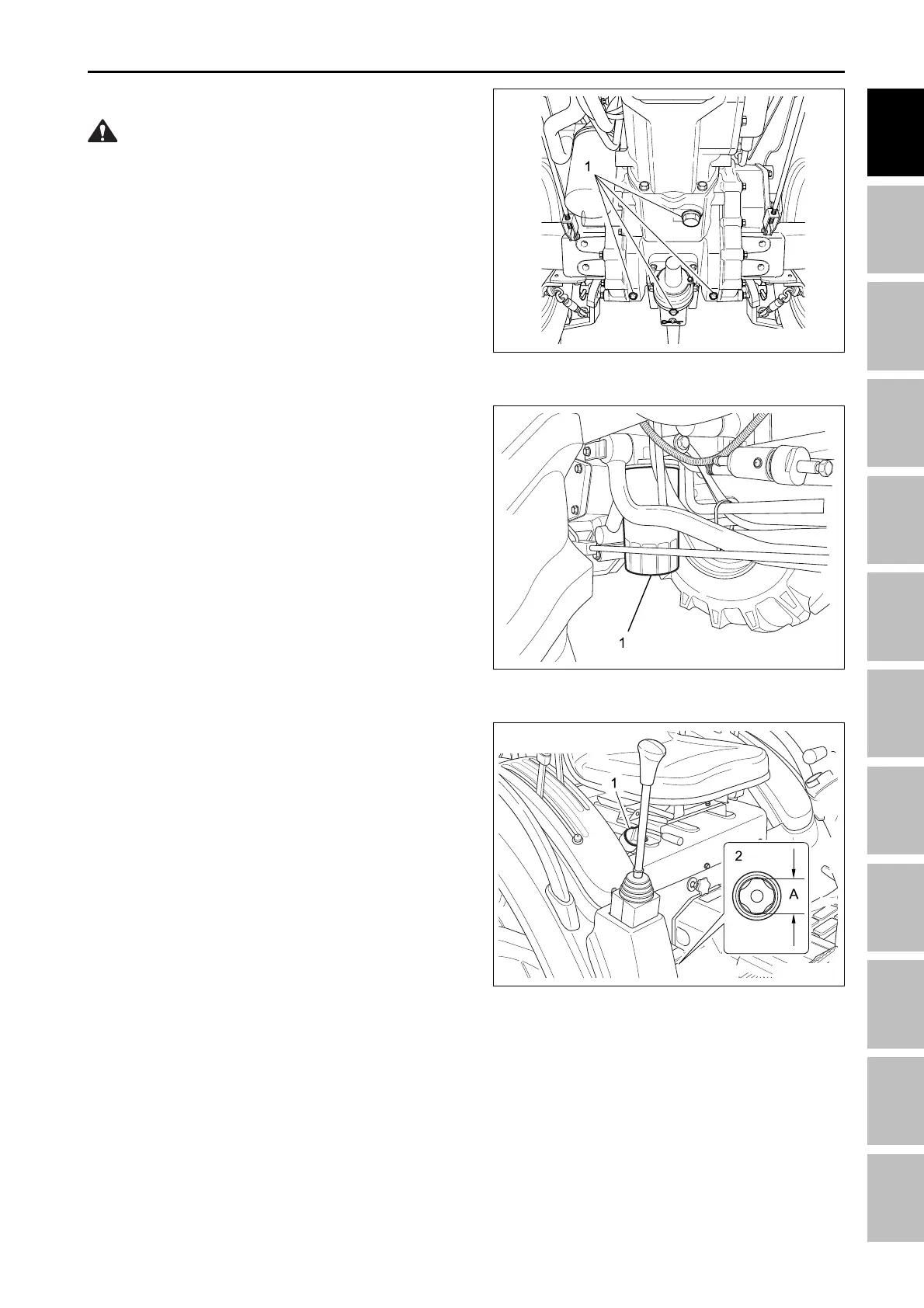 1

1

1

2

A