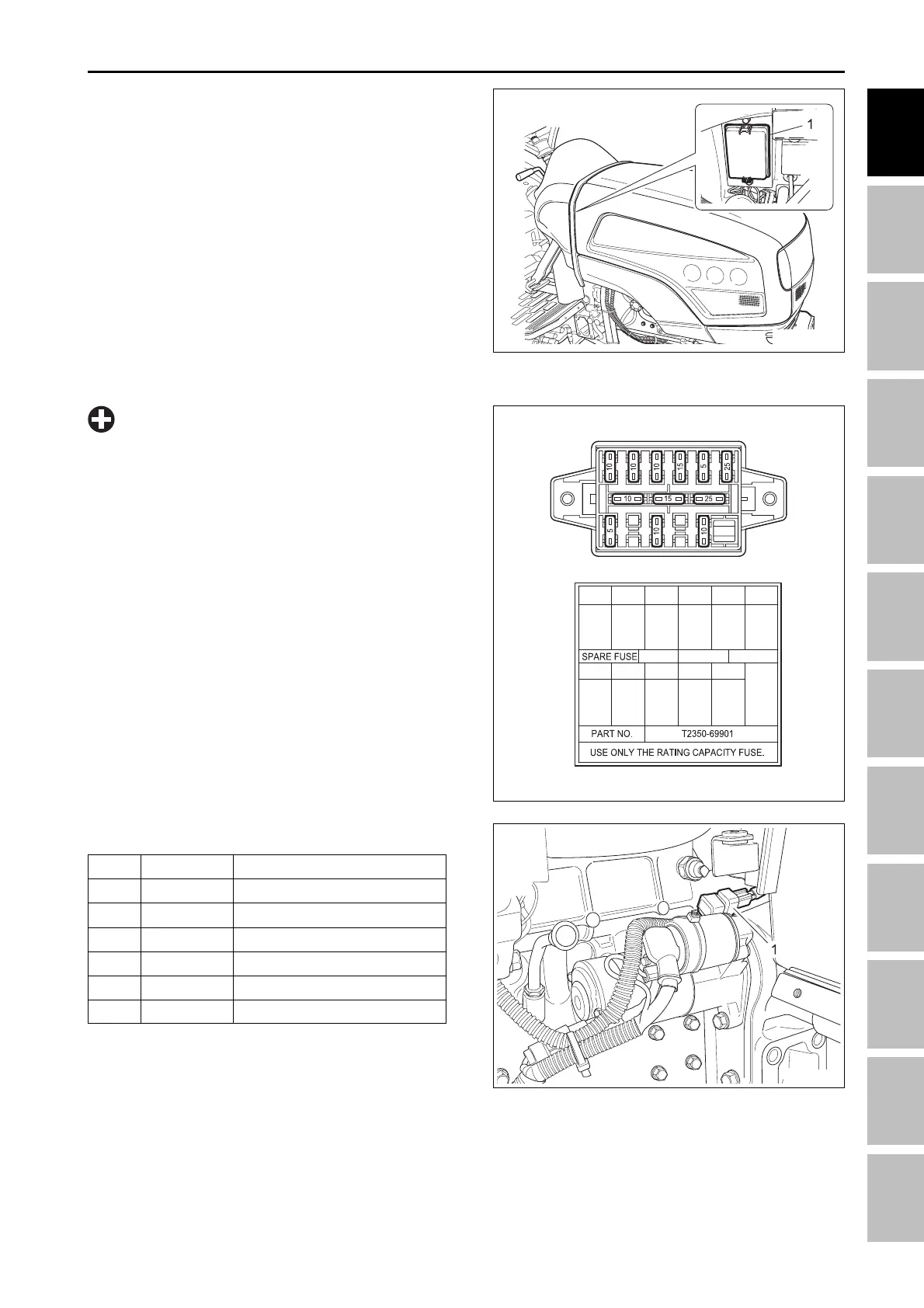 1

10 10 10 15 5 25

10 15 25

5 10 10

SPARE FUSE

PART NO. T2350-69901

USE ONLY THE RATING CAPACITY FUSE.

1