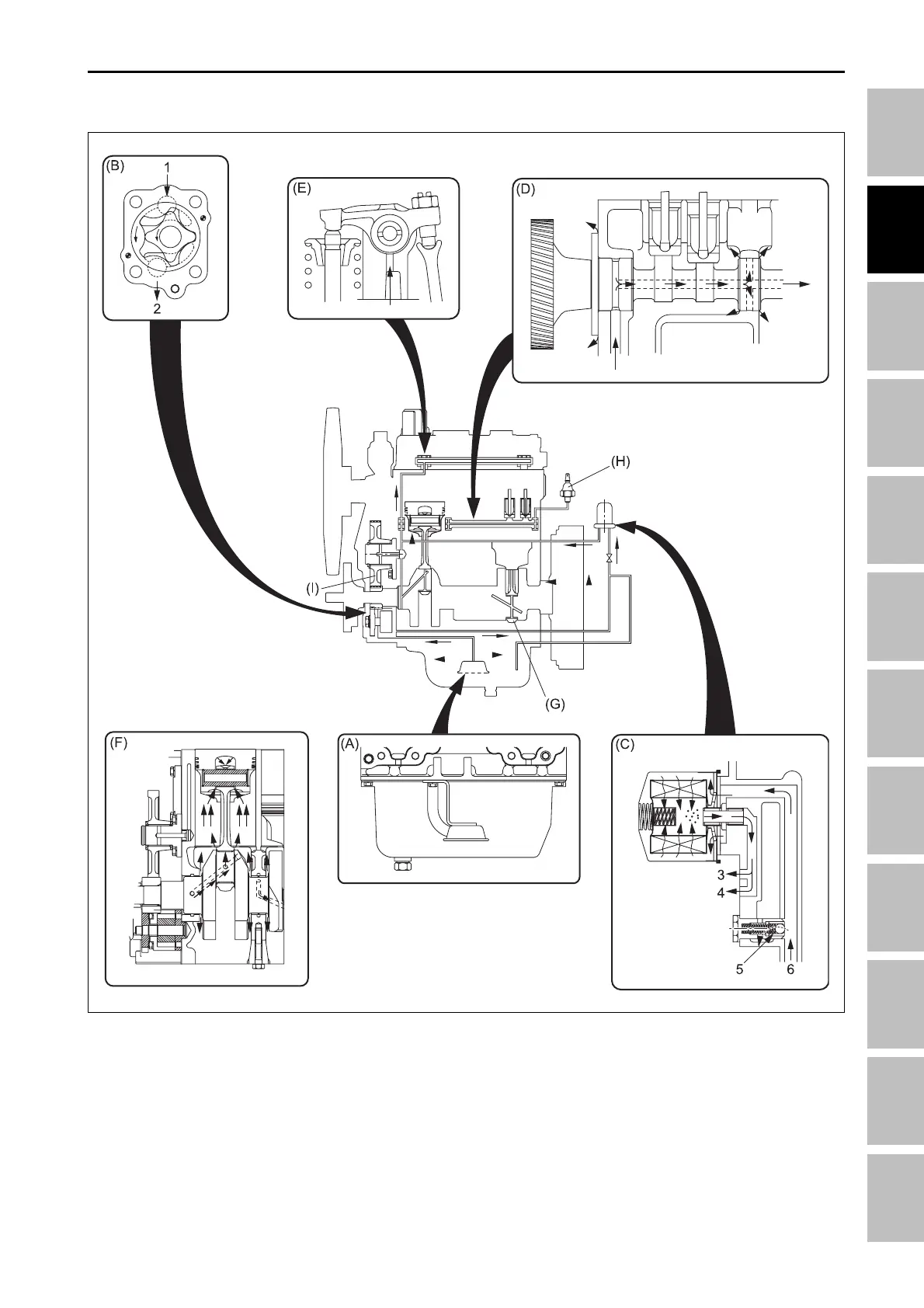 (B)
1
2
(E)
(D)
(H)
(I)
(G)
(F)
(A)
(C)
3
4
5
6